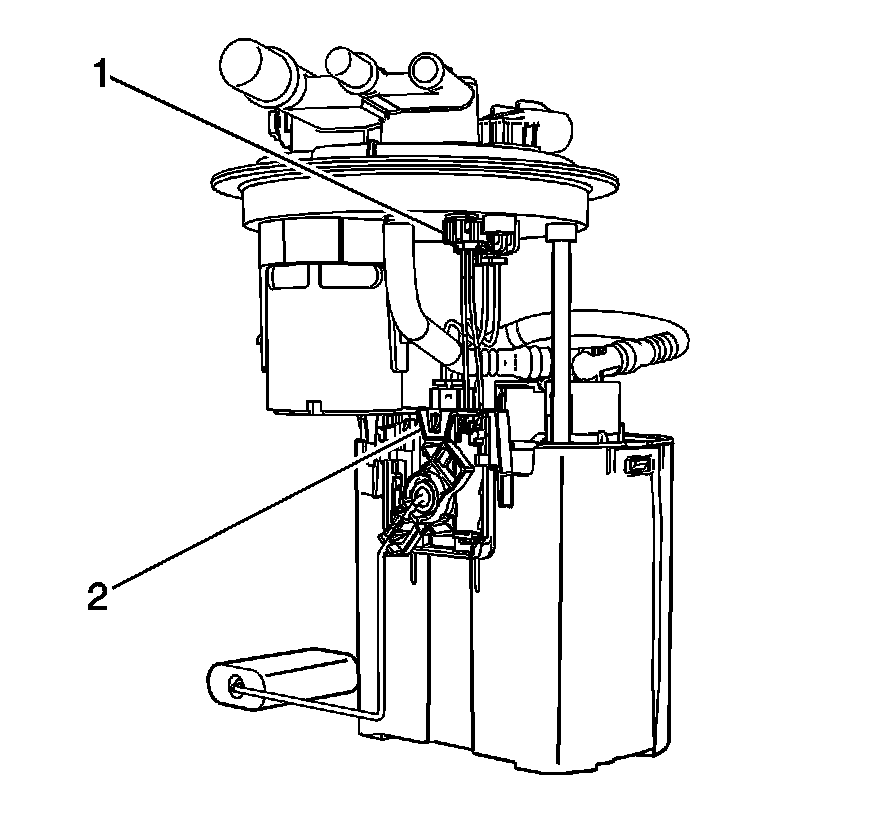 1

2