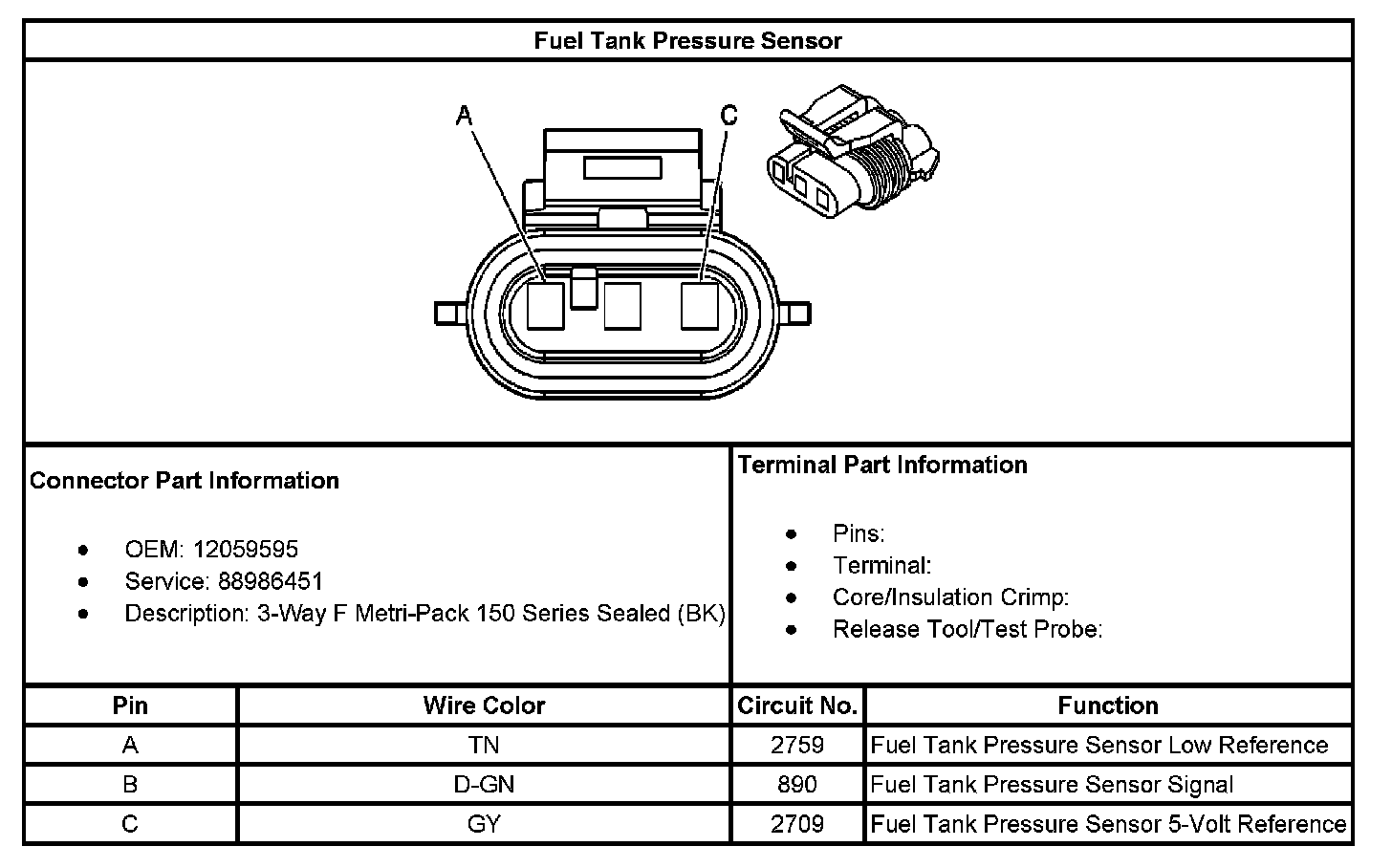 Fuel Tank Pressure Sensor

A

C

Connector Part Information

- OEM: 12059595
- Service: 88986451
- Description: 3-Way F Metri-Pack 150 Series Sealed (BK)

Terminal Part Information

- Pins:
- Terminal:
- Core/Insulation Crimp:
- Release Tool/Test Probe:

| Pin | Wire Color | Circuit No. | Function |
|---|---|---|---|
| A | TN | 2759 | Fuel Tank Pressure Sensor Low Reference |
| B | D-GN | 890 | Fuel Tank Pressure Sensor Signal |
| C | GY | 2709 | Fuel Tank Pressure Sensor 5-Volt Reference |