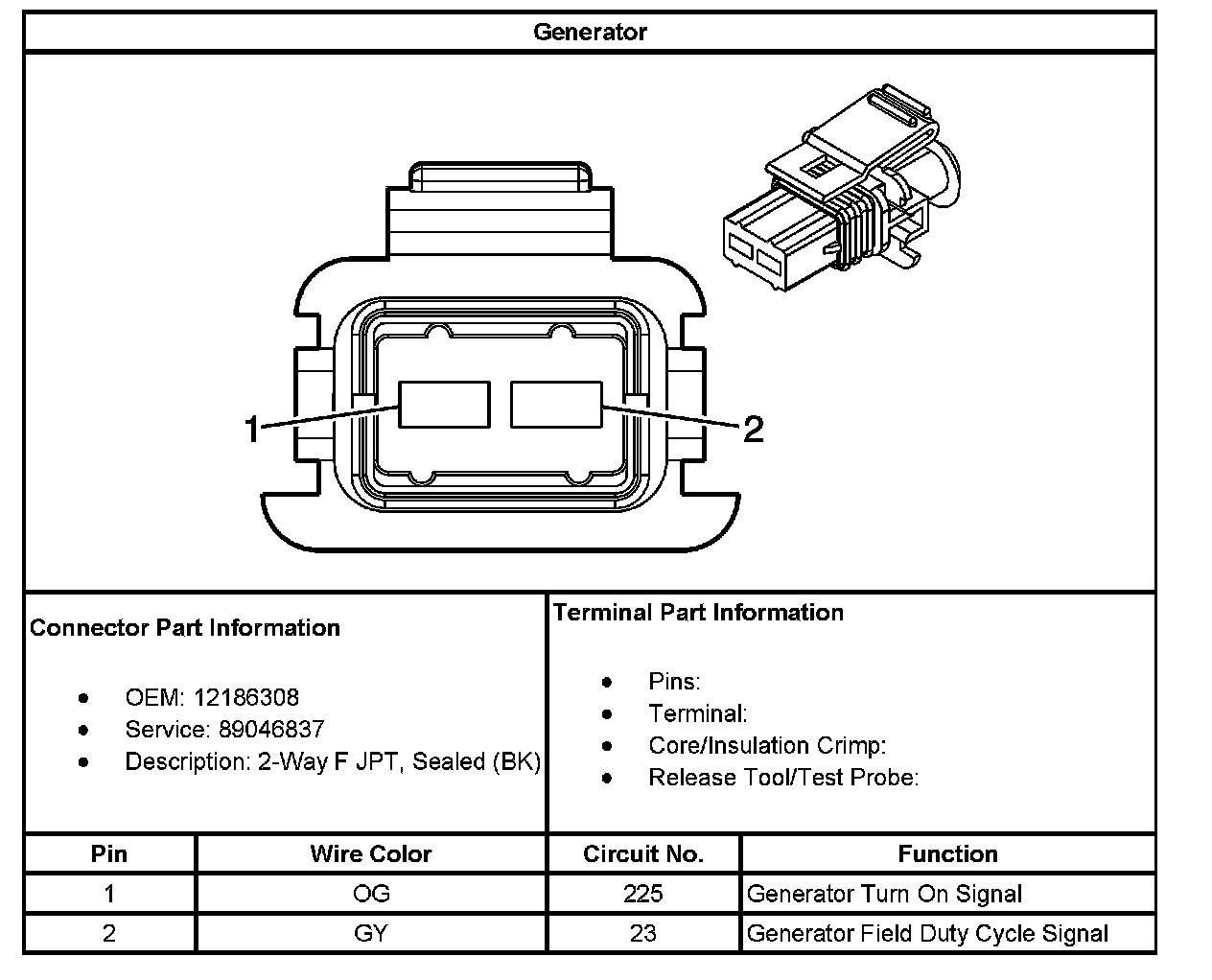 Generator

1

2

Connector Part Information

- OEM: 12186308
- Service: 89046837
- Description: 2-Way F JPT, Sealed (BK)

Terminal Part Information

- Pins:
- Terminal:
- Core/Insulation Crimp:
- Release Tool/Test Probe:

| Pin | Wire Color | Circuit No. | Function |
|---|---|---|---|
| 1 | OG | 225 | Generator Turn On Signal |
| 2 | GY | 23 | Generator Field Duty Cycle Signal |