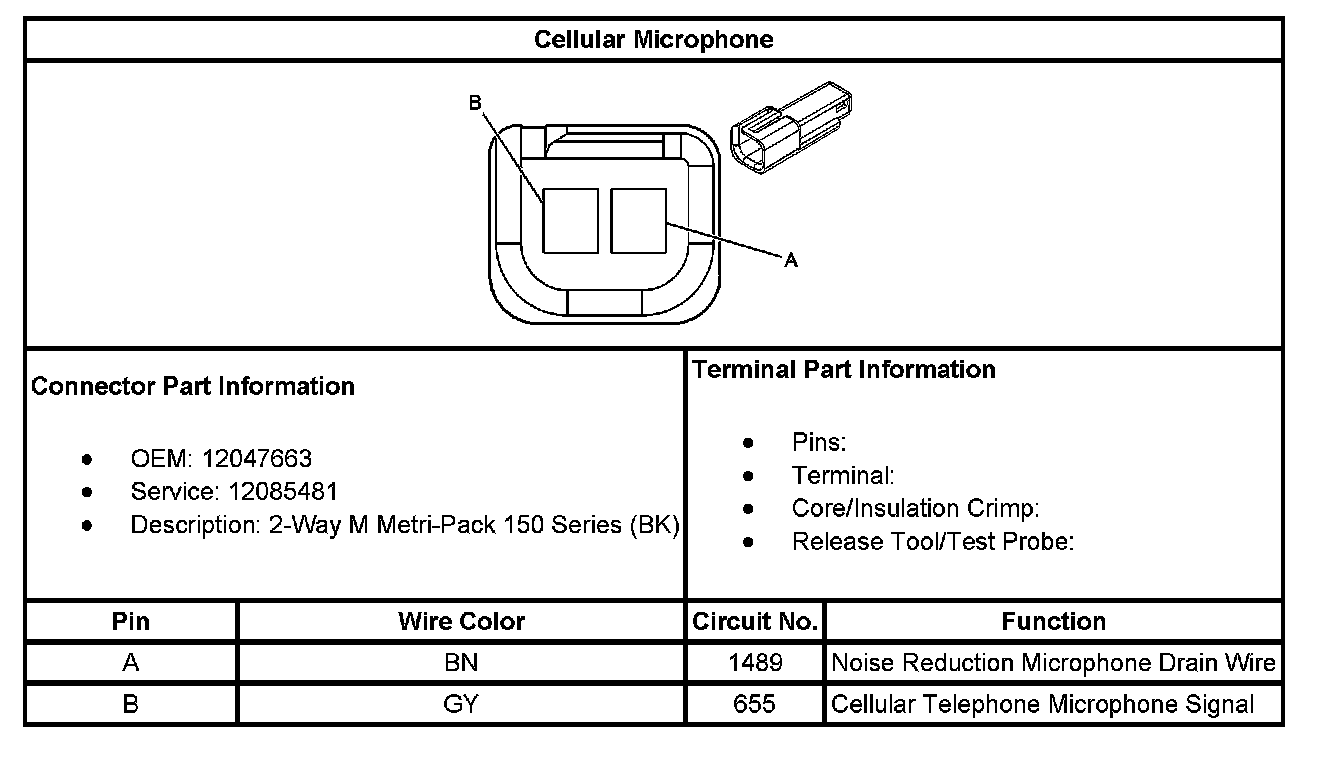 Cellular Microphone

B

A

Connector Part Information

- OEM: 12047663
- Service: 12085481
- Description: 2-Way M Metri-Pack 150 Series (BK)

Terminal Part Information

- Pins:
- Terminal:
- Core/Insulation Crimp:
- Release Tool/Test Probe:

| Pin | Wire Color | Circuit No. | Function |
|---|---|---|---|
| A | BN | 1489 | Noise Reduction Microphone Drain Wire |
| B | GY | 655 | Cellular Telephone Microphone Signal |