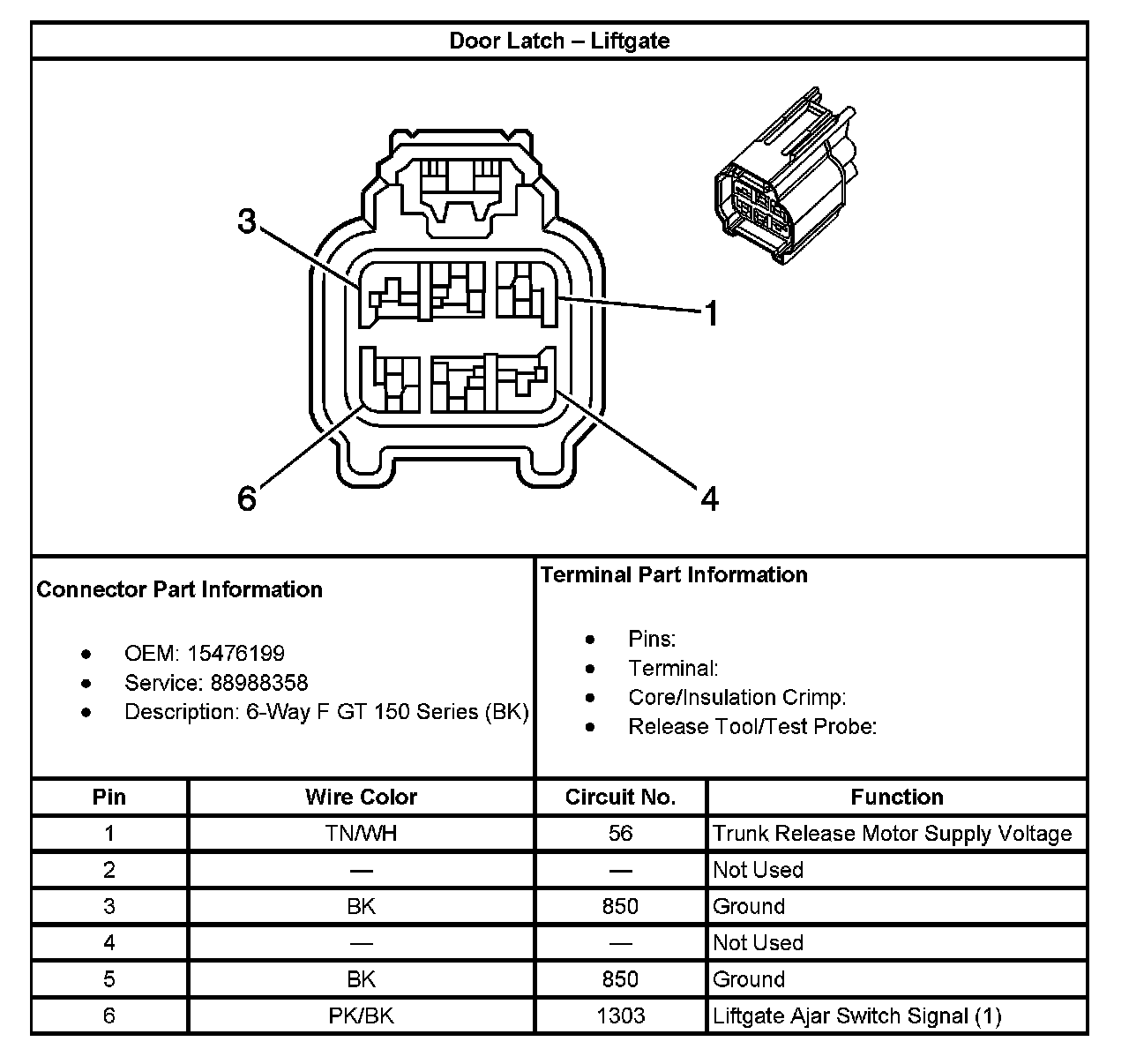 Door Latch – Liftgate

3
1
6
4

Connector Part Information

- OEM: 15476199
- Service: 88988358
- Description: 6-Way F GT 150 Series (BK)

Terminal Part Information

- Pins:
- Terminal:
- Core/Insulation Crimp:
- Release Tool/Test Probe:

| Pin | Wire Color | Circuit No. | Function |
|---|---|---|---|
| 1 | TN/WH | 56 | Trunk Release Motor Supply Voltage |
| 2 | — | — | Not Used |
| 3 | BK | 850 | Ground |
| 4 | — | — | Not Used |
| 5 | BK | 850 | Ground |
| 6 | PK/BK | 1303 | Liftgate Ajar Switch Signal (1) |