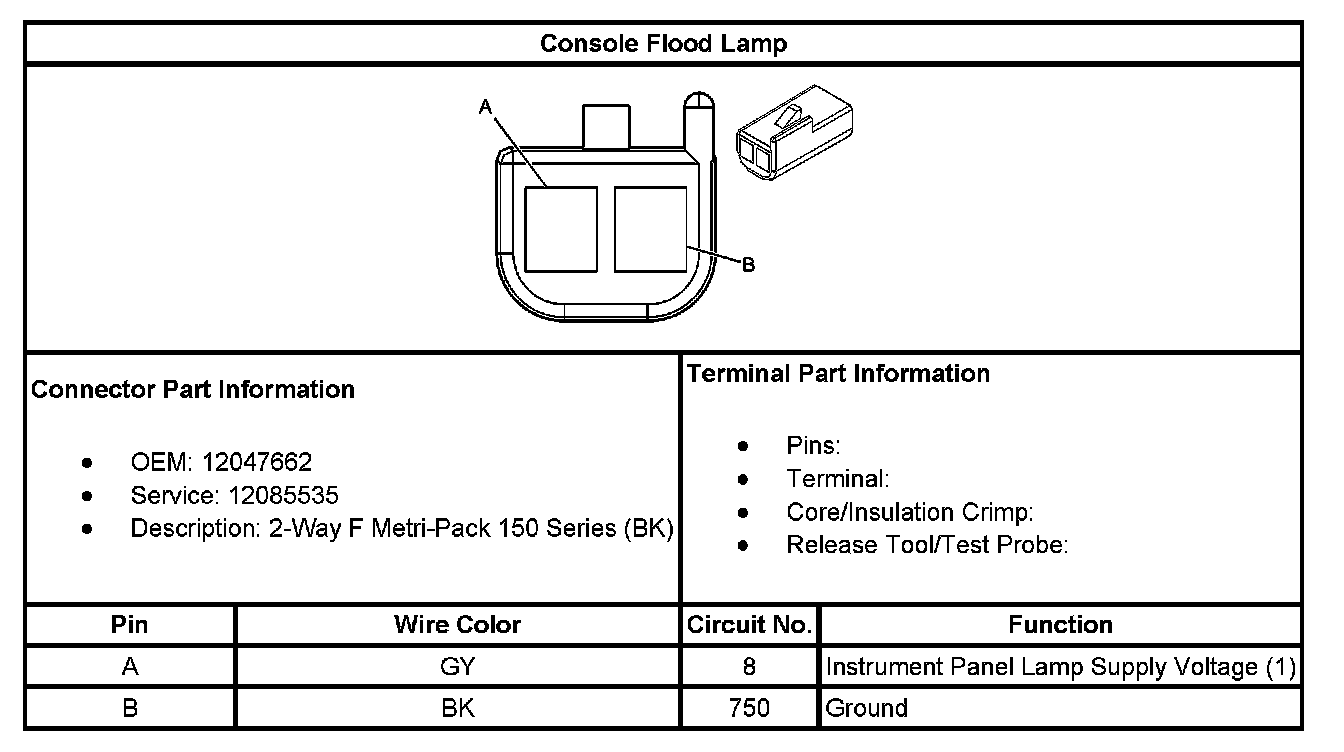 Console Flood Lamp

A

B

Connector Part Information

- OEM: 12047662
- Service: 12085535
- Description: 2-Way F Metri-Pack 150 Series (BK)

Terminal Part Information

- Pins:
- Terminal:
- Core/Insulation Crimp:
- Release Tool/Test Probe:

| Pin | Wire Color | Circuit No. | Function |
|---|---|---|---|
| A | GY | 8 | Instrument Panel Lamp Supply Voltage (1) |
| B | BK | 750 | Ground |