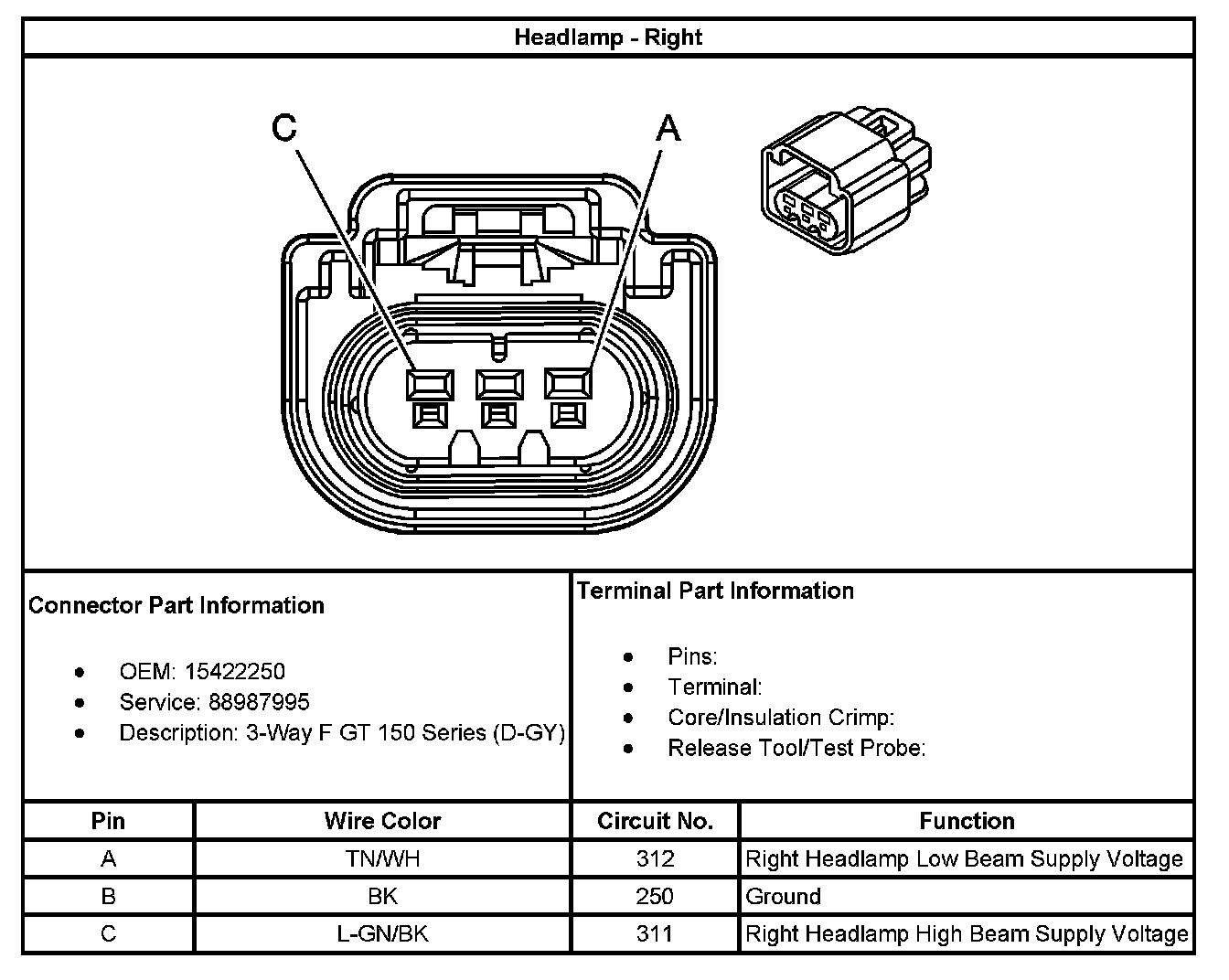 Headlamp - Right

C

A

Connector Part Information

- OEM: 15422250
- Service: 88987995
- Description: 3-Way F GT 150 Series (D-GY)

Terminal Part Information

- Pins:
- Terminal:
- Core/Insulation Crimp:
- Release Tool/Test Probe:

| Pin | Wire Color | Circuit No. | Function |
|---|---|---|---|
| A | TN/WH | 312 | Right Headlamp Low Beam Supply Voltage |
| B | BK | 250 | Ground |
| C | L-GN/BK | 311 | Right Headlamp High Beam Supply Voltage |