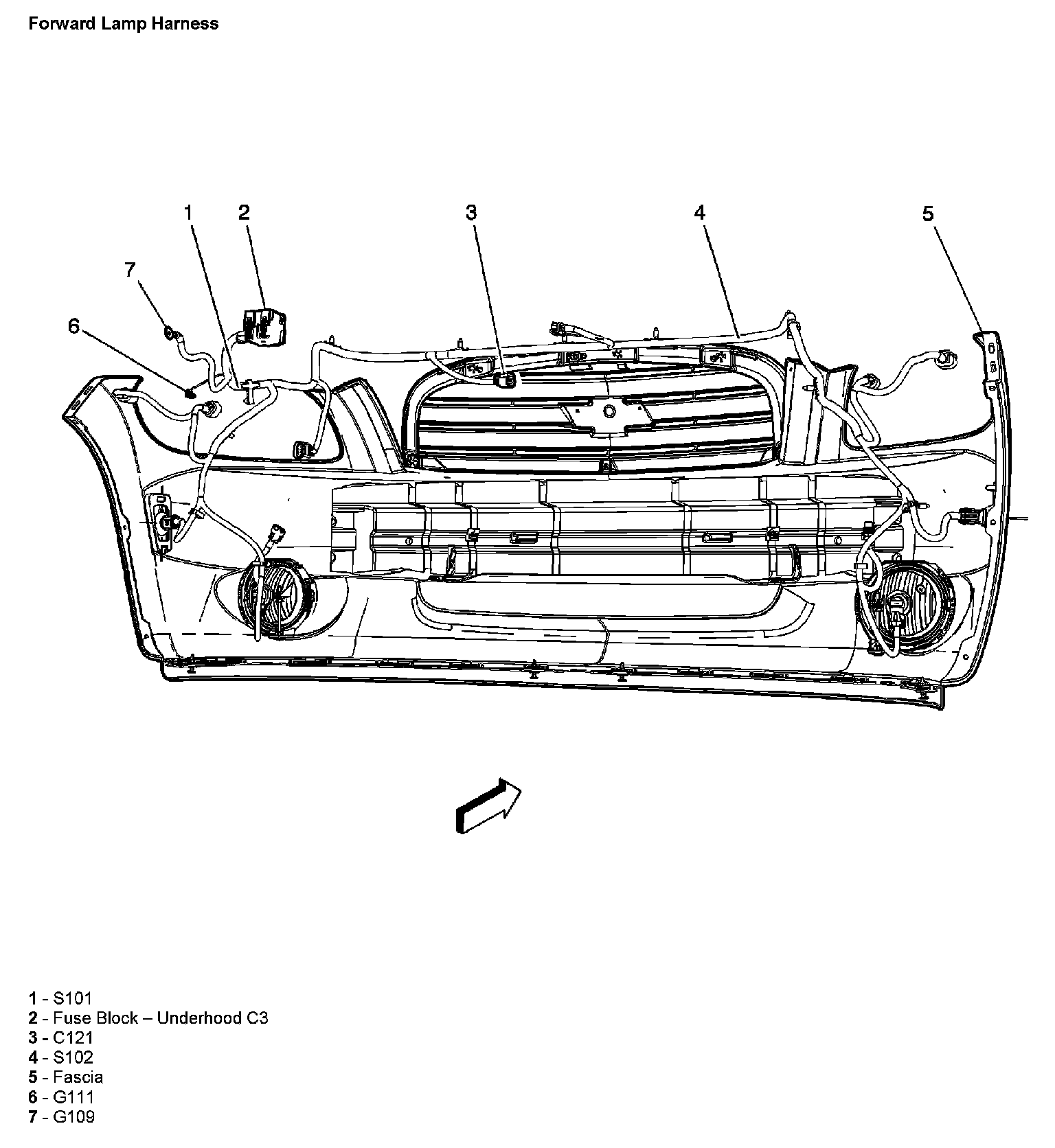 Forward Lamp Harness

1
2
3
4
5
7
6

1 - S101
2 - Fuse Block – Underhood C3
3 - C121
4 - S102
5 - Fascia
6 - G111
7 - G109