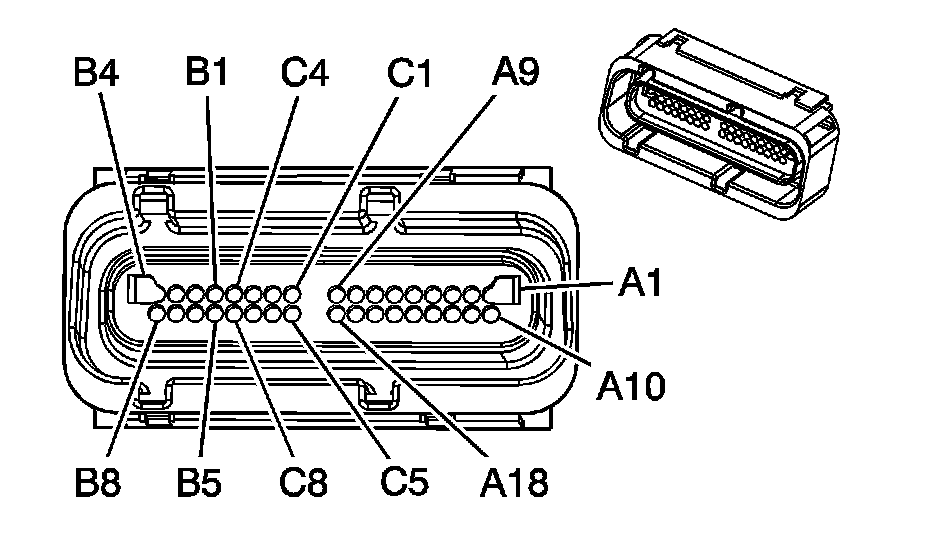 B4 B1 C4 C1 A9

A1

A10

B8 B5 C8 C5 A18