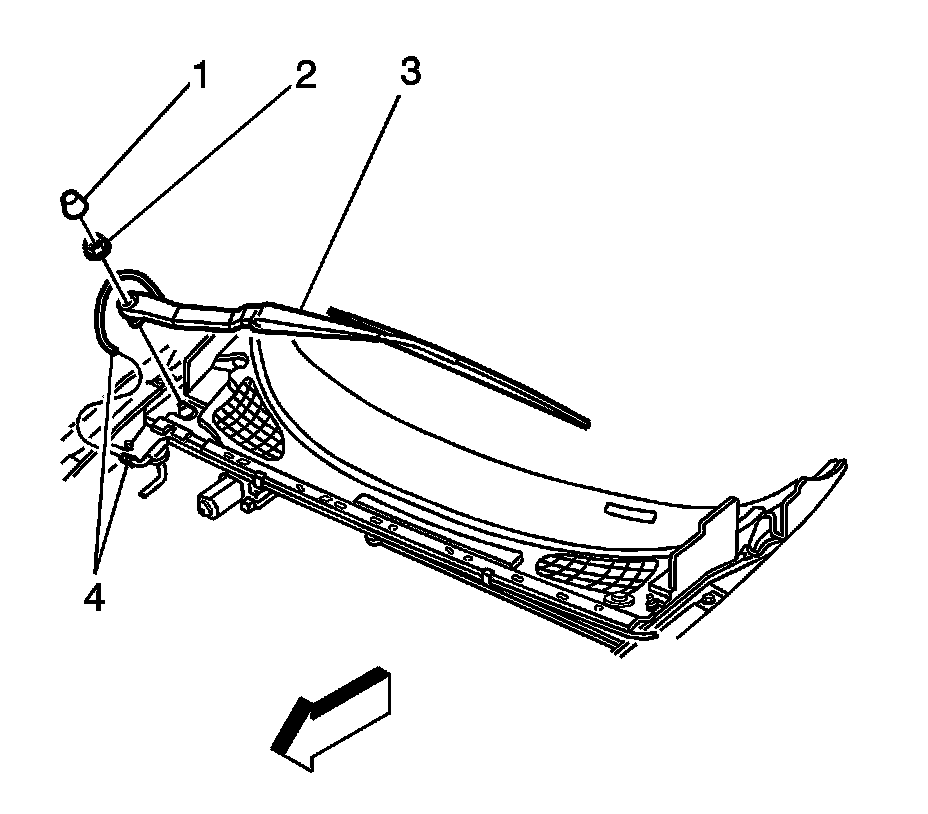 1
2
3
4