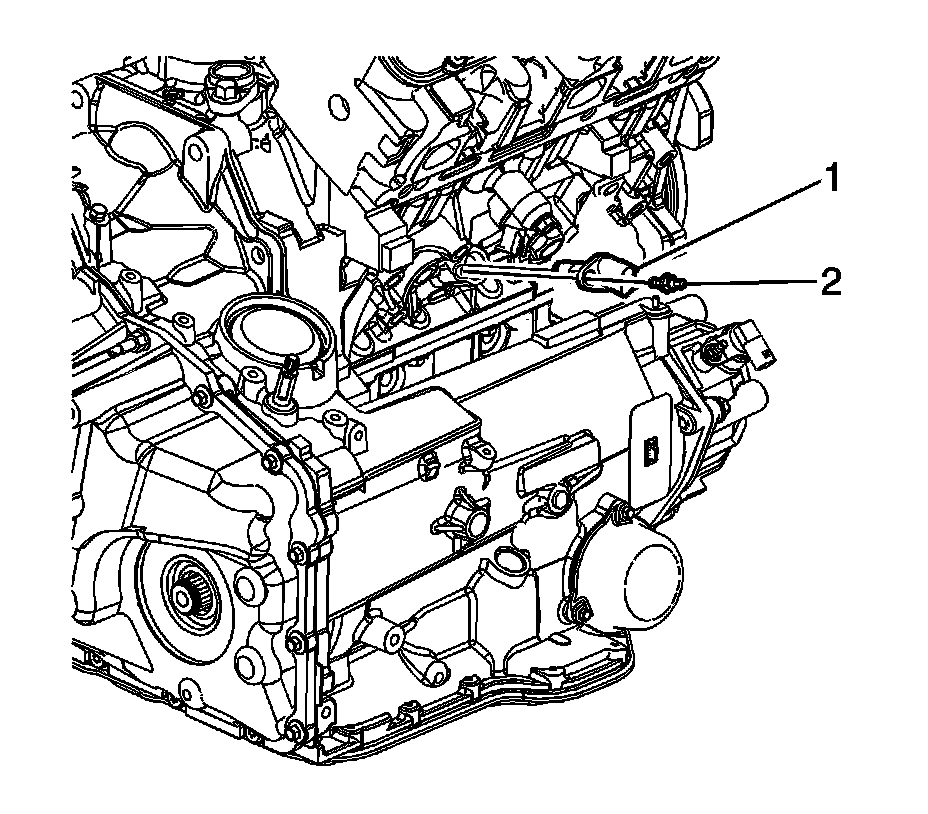 1
2