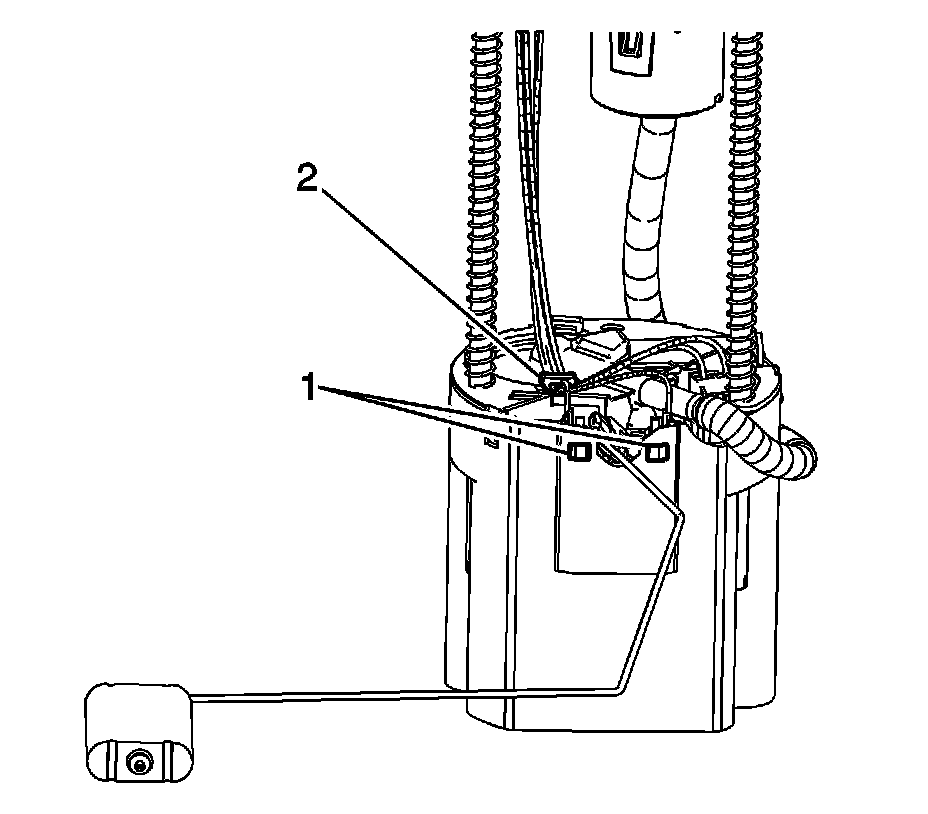 2

1