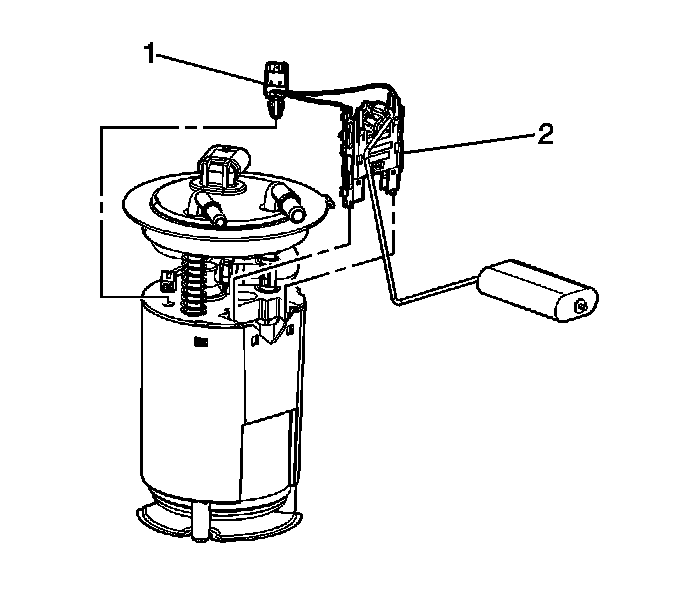 1
2