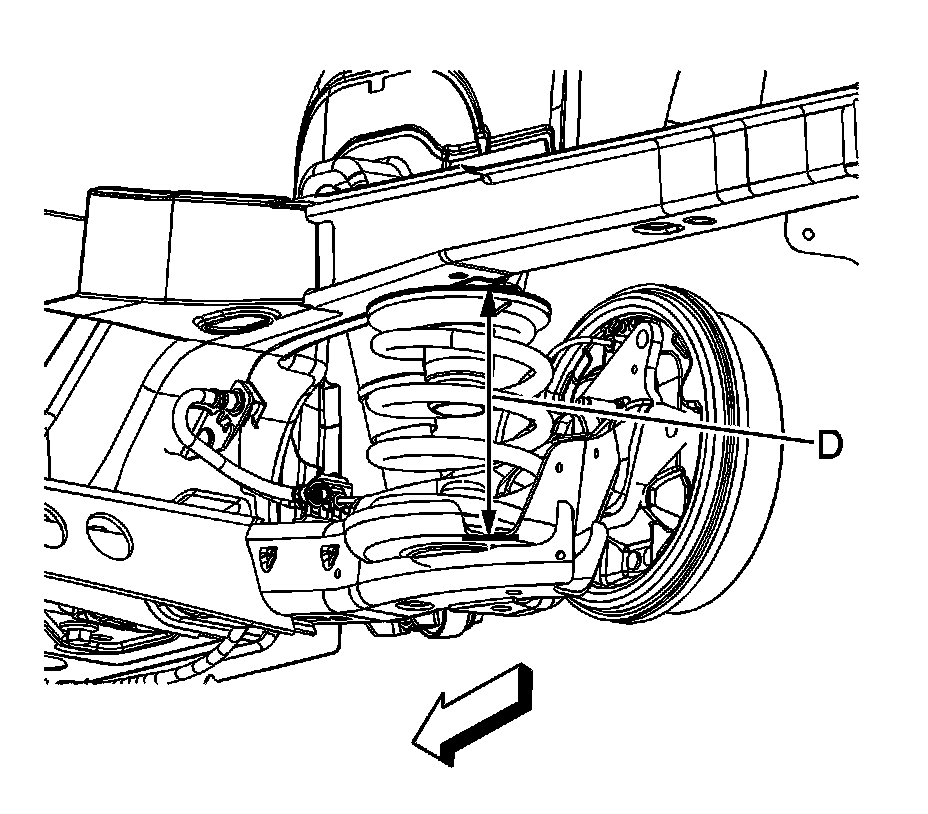 D