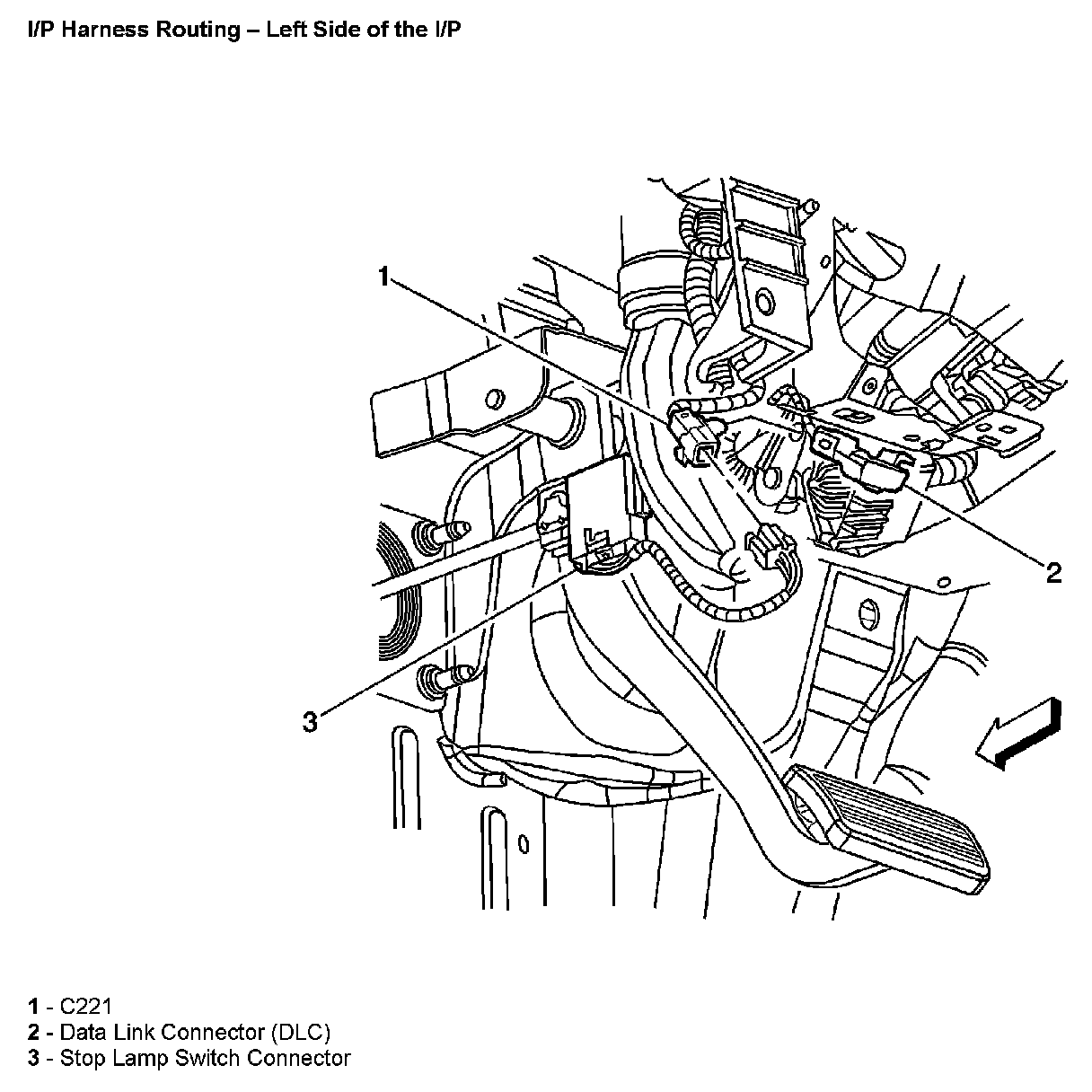 I/P Harness Routing – Left Side of the I/P

1

2

3

1 - C221
2 - Data Link Connector (DLC)
3 - Stop Lamp Switch Connector