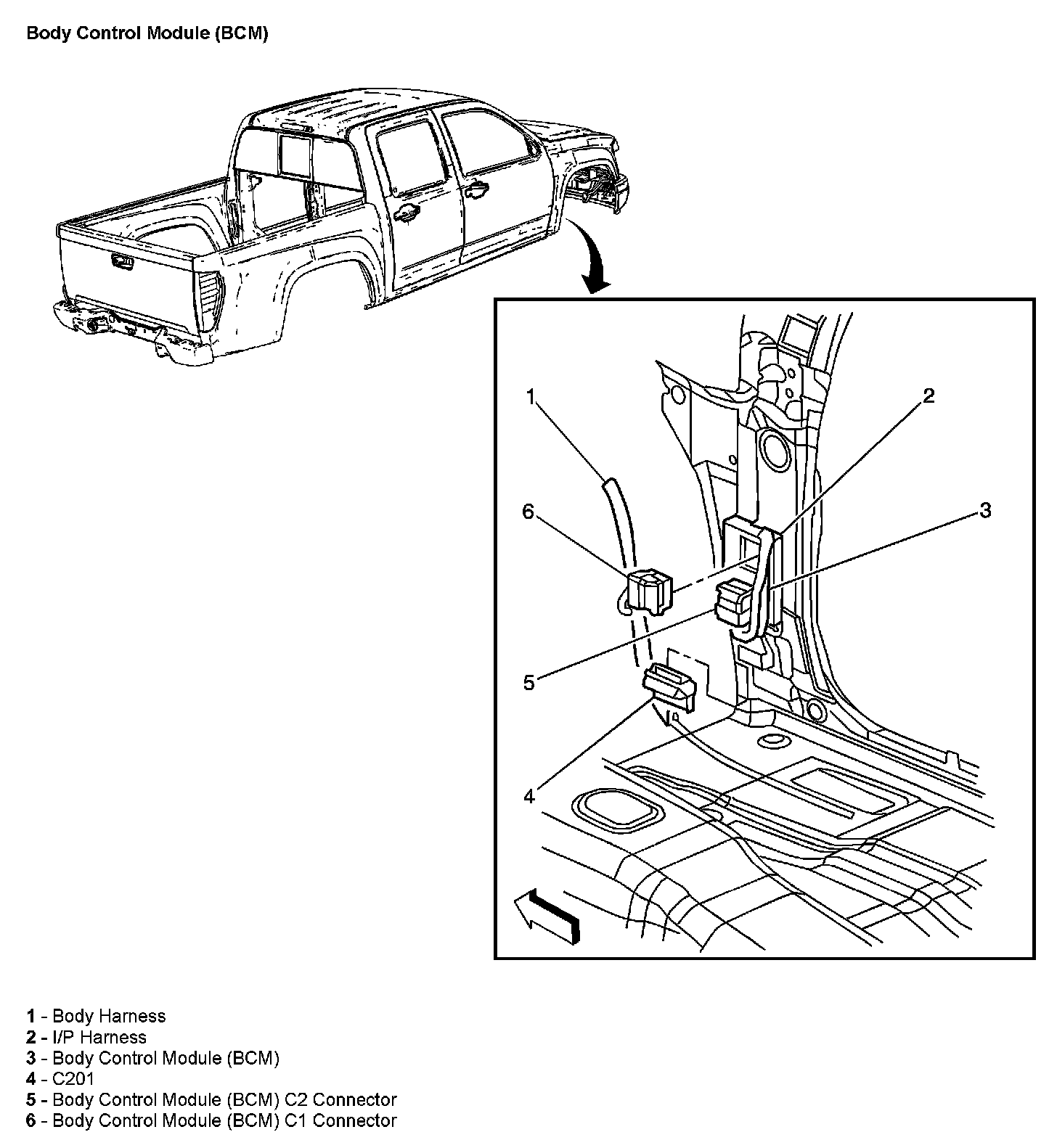 Body Control Module (BCM)

1
2
6
3
5
4

1 - Body Harness
2 - I/P Harness
3 - Body Control Module (BCM)
4 - C201
5 - Body Control Module (BCM) C2 Connector
6 - Body Control Module (BCM) C1 Connector