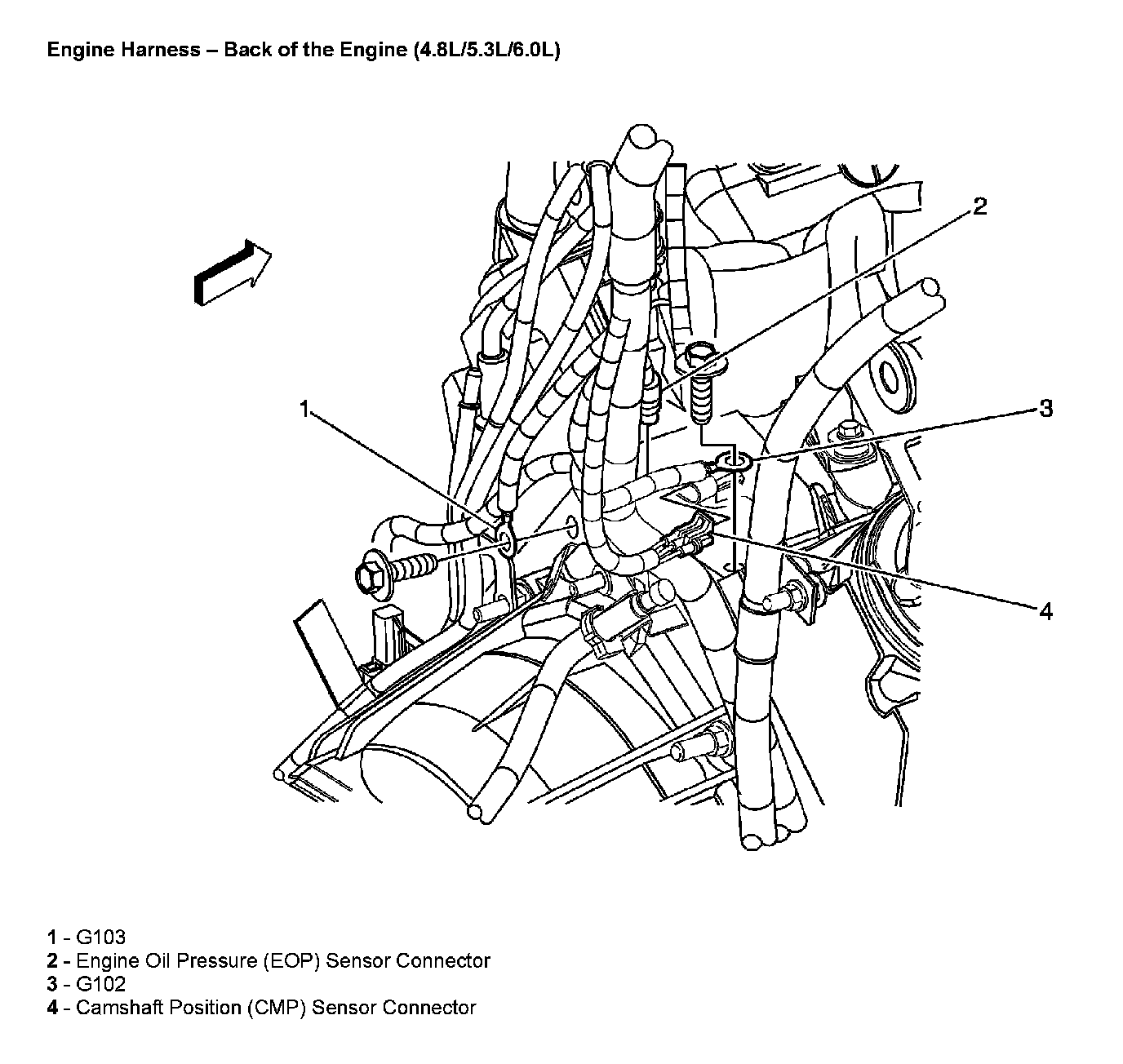 Engine Harness – Back of the Engine (4.8L/5.3L/6.0L)

2

1

3

4

1 - G103
2 - Engine Oil Pressure (EOP) Sensor Connector
3 - G102
4 - Camshaft Position (CMP) Sensor Connector