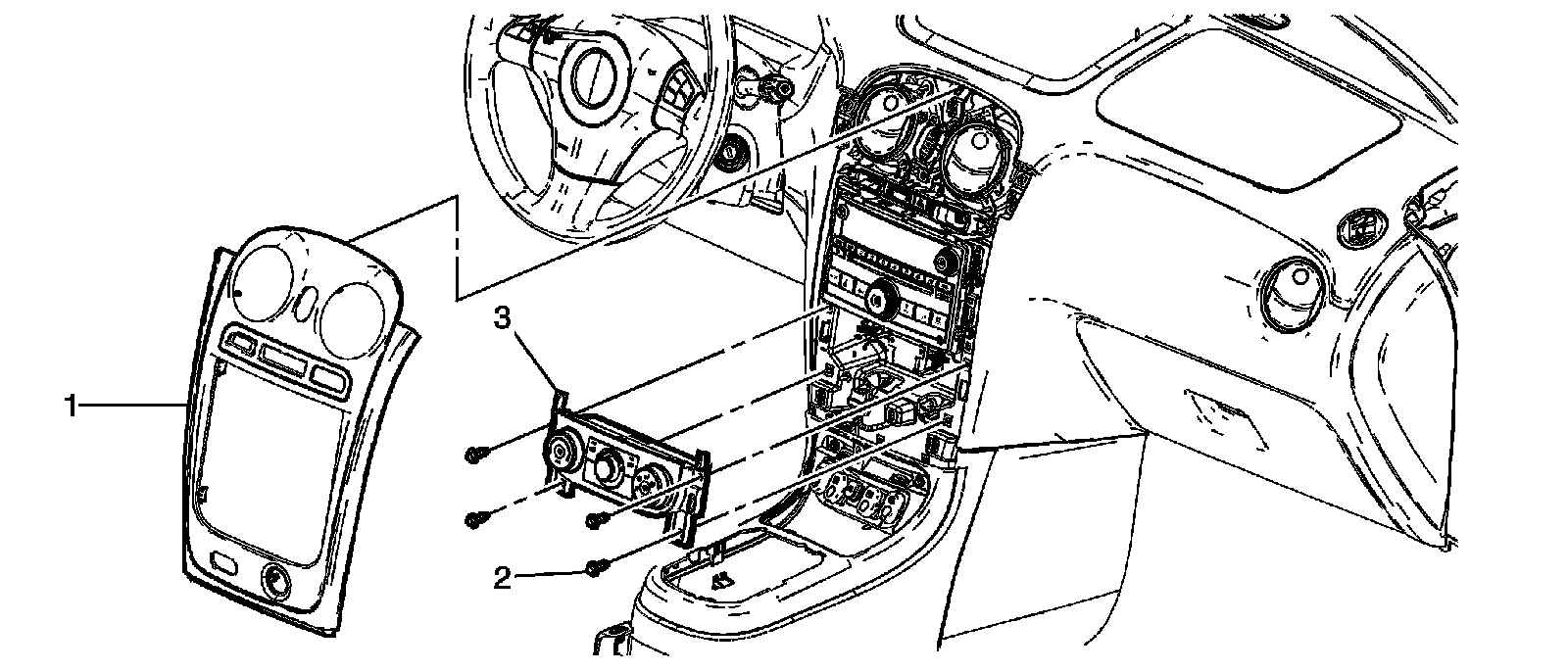 3
1
2