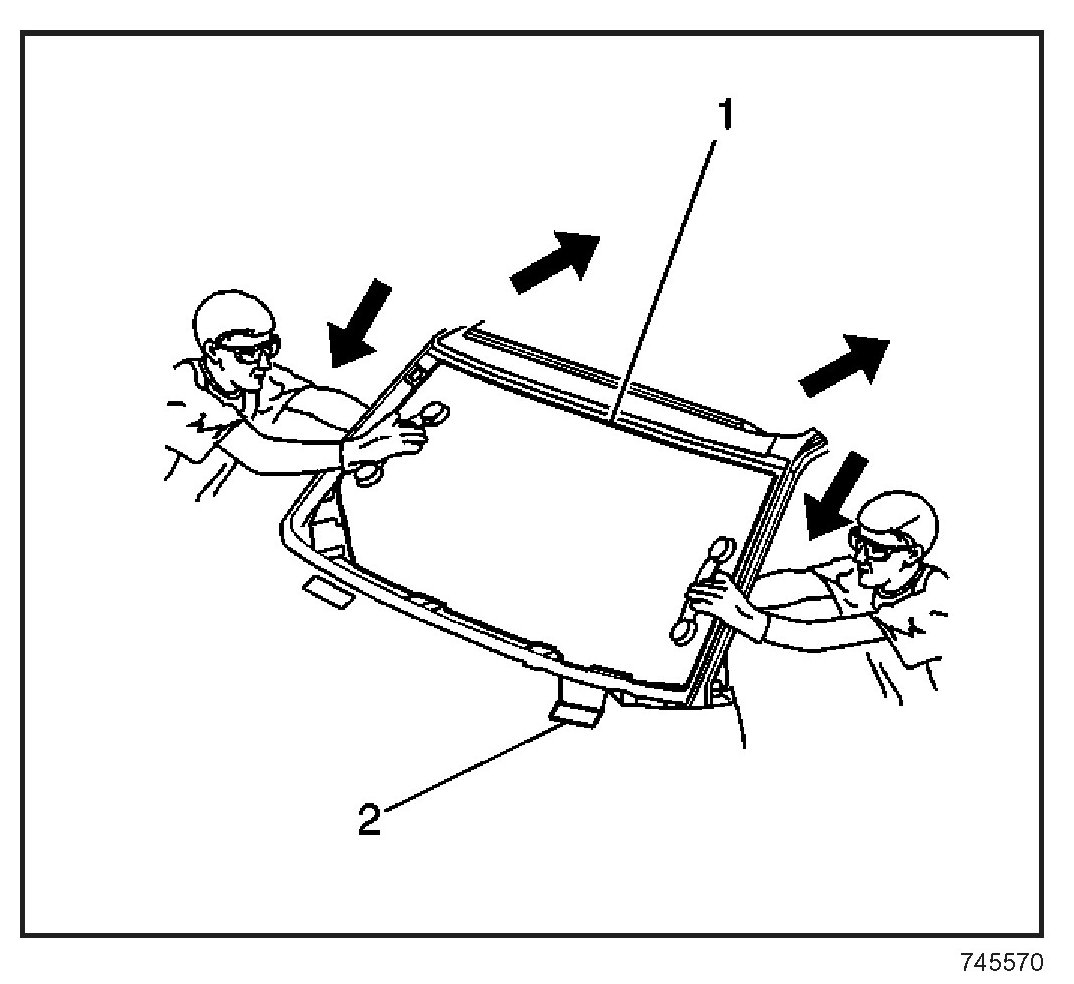 1

2

745570