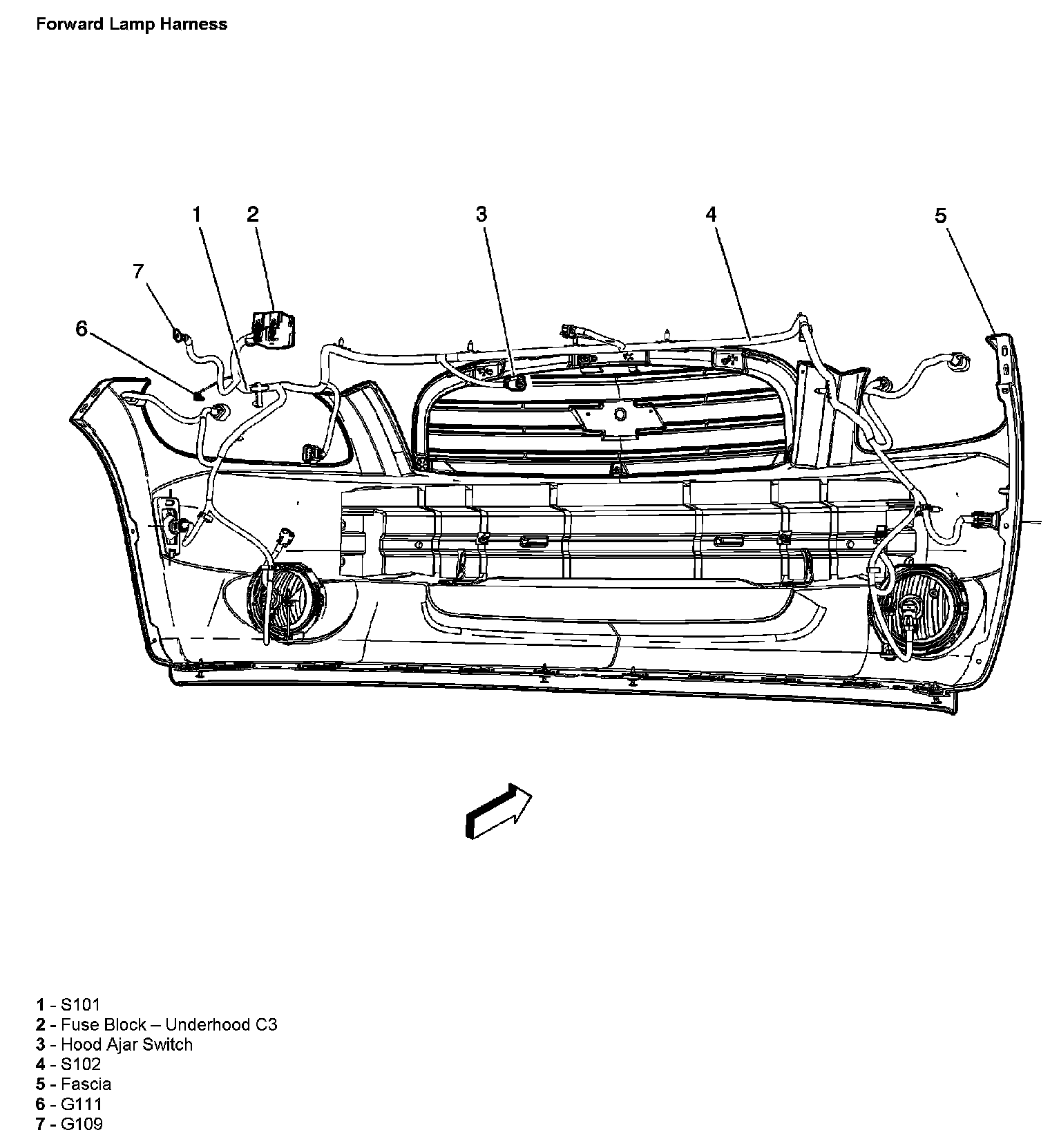 Forward Lamp Harness

1 2 3 4 5 7 6

1 - S101
2 - Fuse Block – Underhood C3
3 - Hood Ajar Switch
4 - S102
5 - Fascia
6 - G111
7 - G109