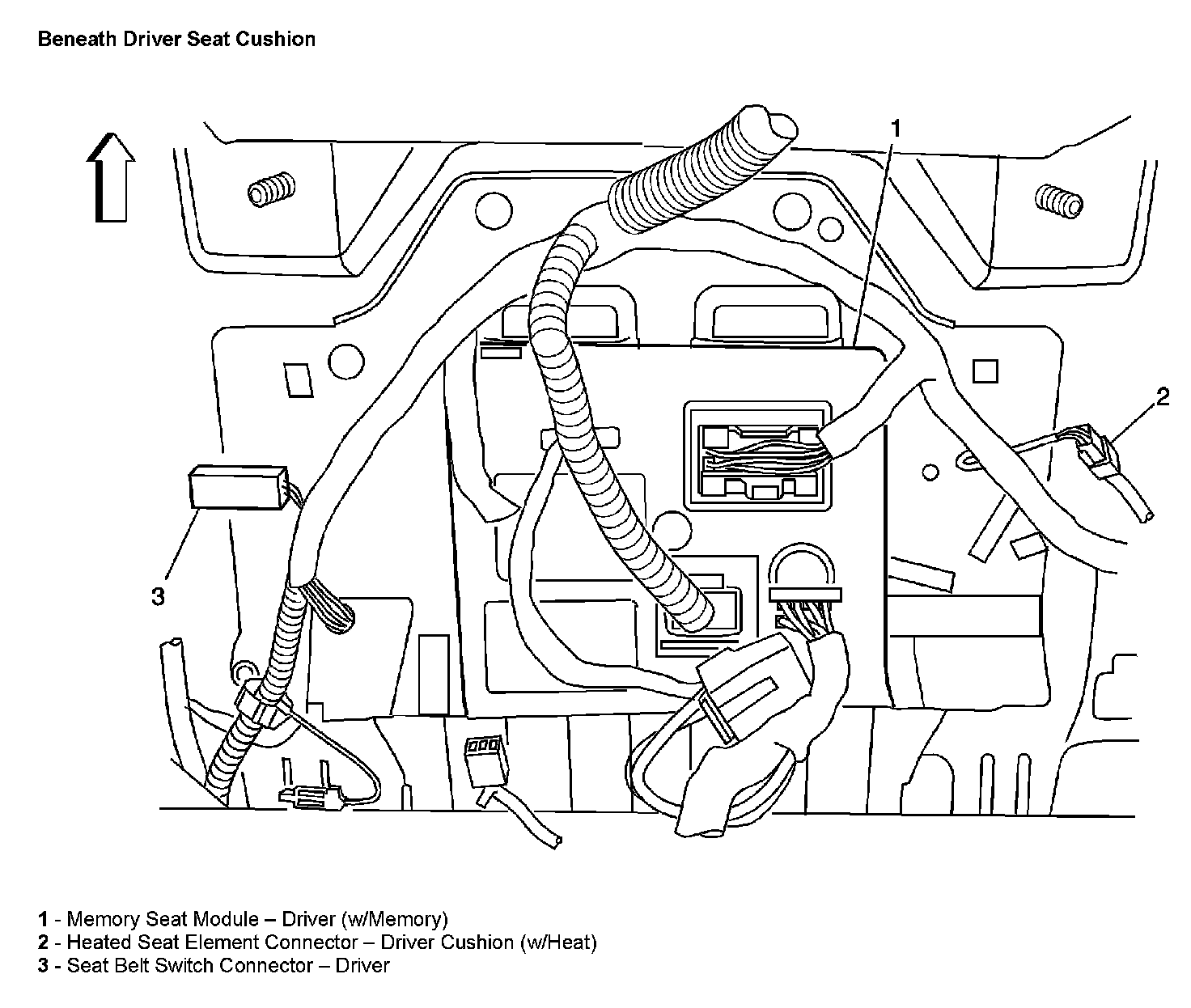 Beneath Driver Seat Cushion

1

2

3

1 - Memory Seat Module – Driver (w/Memory)
2 - Heated Seat Element Connector – Driver Cushion (w/Heat)
3 - Seat Belt Switch Connector – Driver