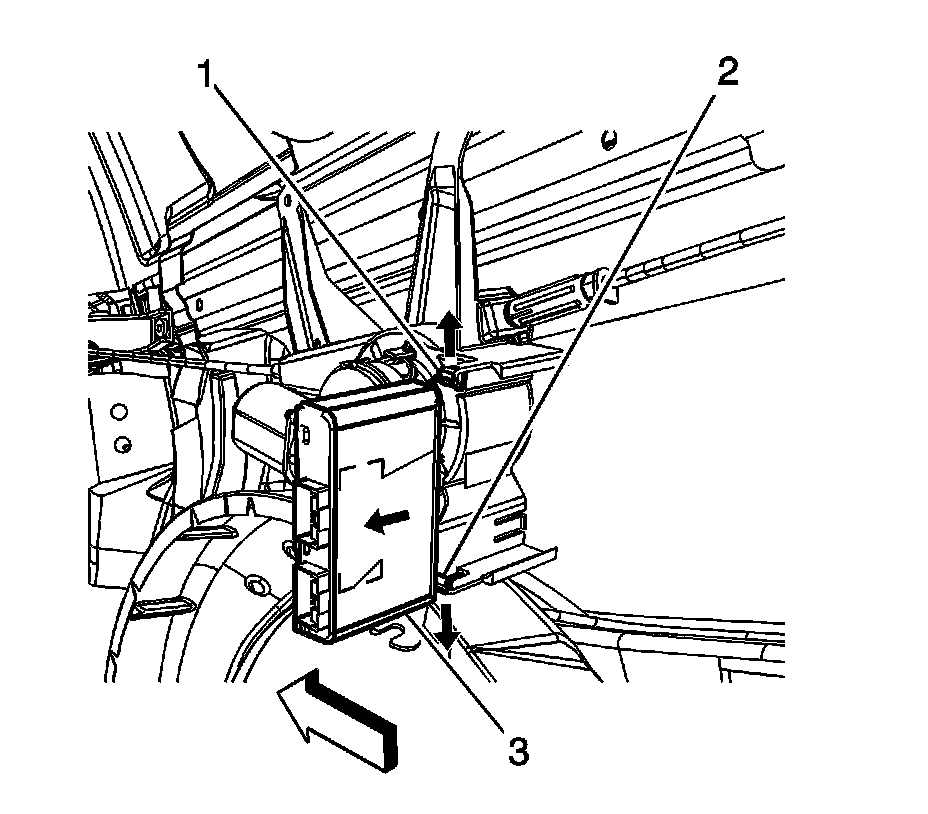 1
2
3