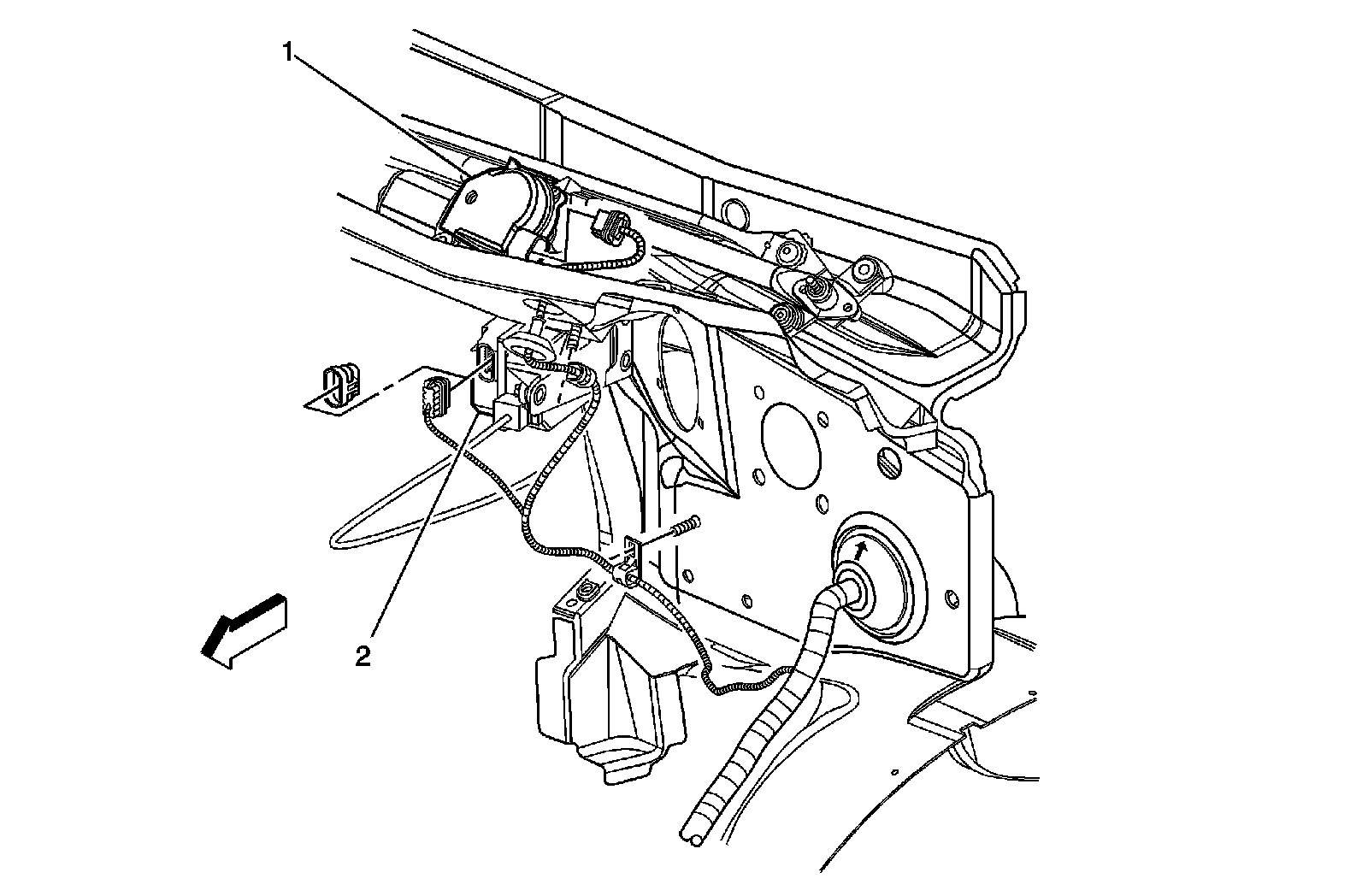 1

2