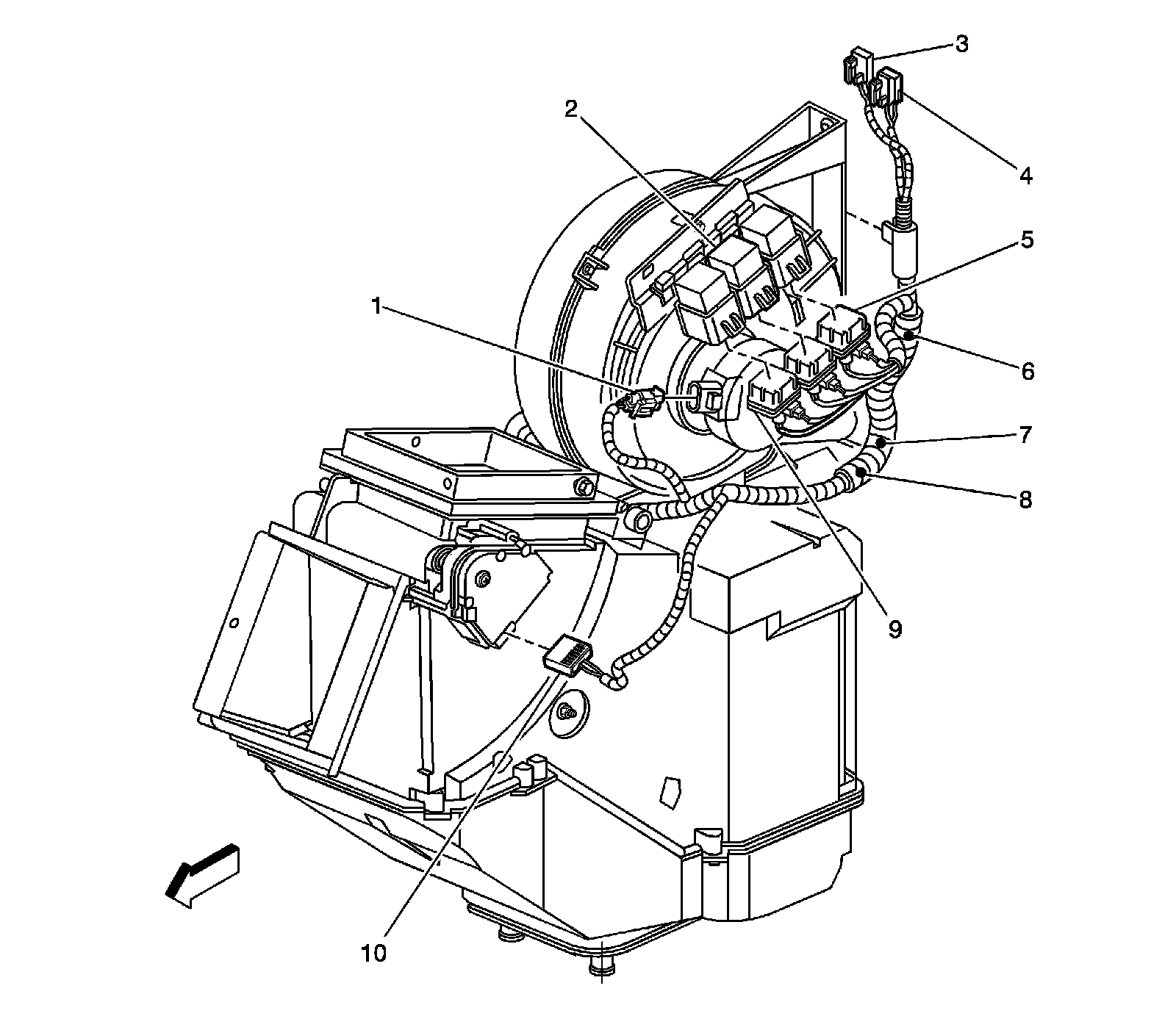 3
2
4
5
1
6
7
8
9
10