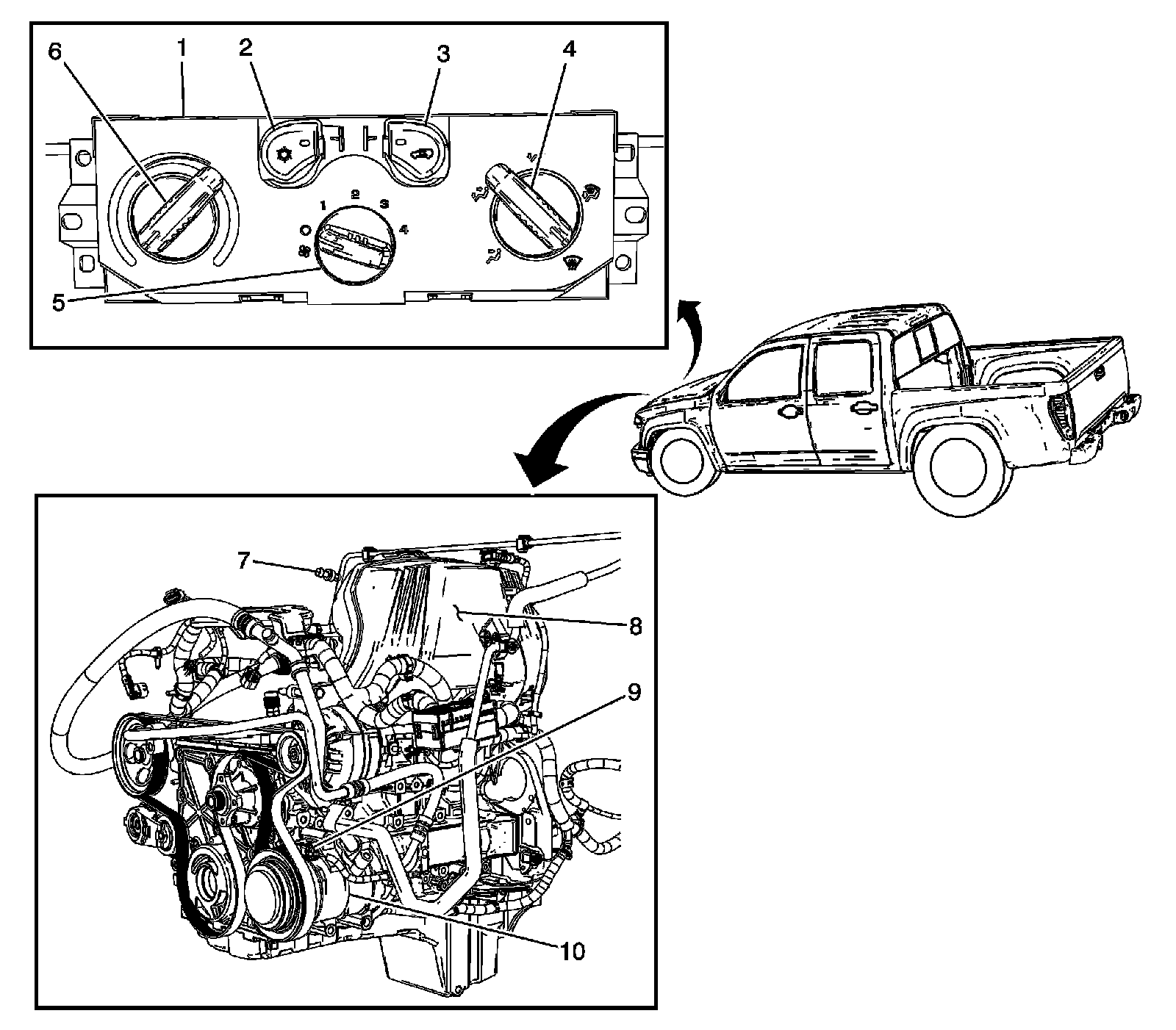 6
1
2
3
4
1
2
3
4
5
7
8
9
10