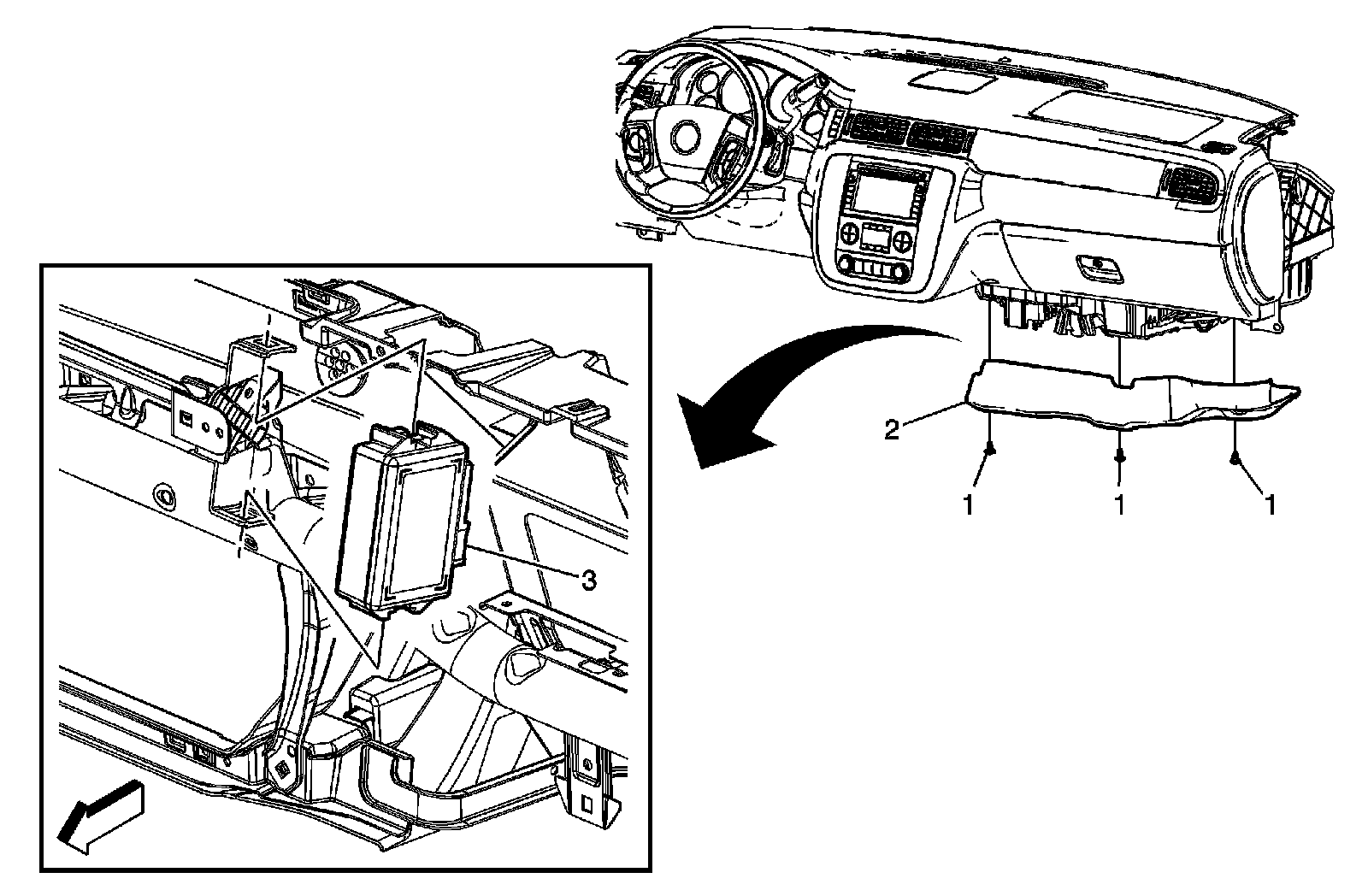 2
1
1
1
3