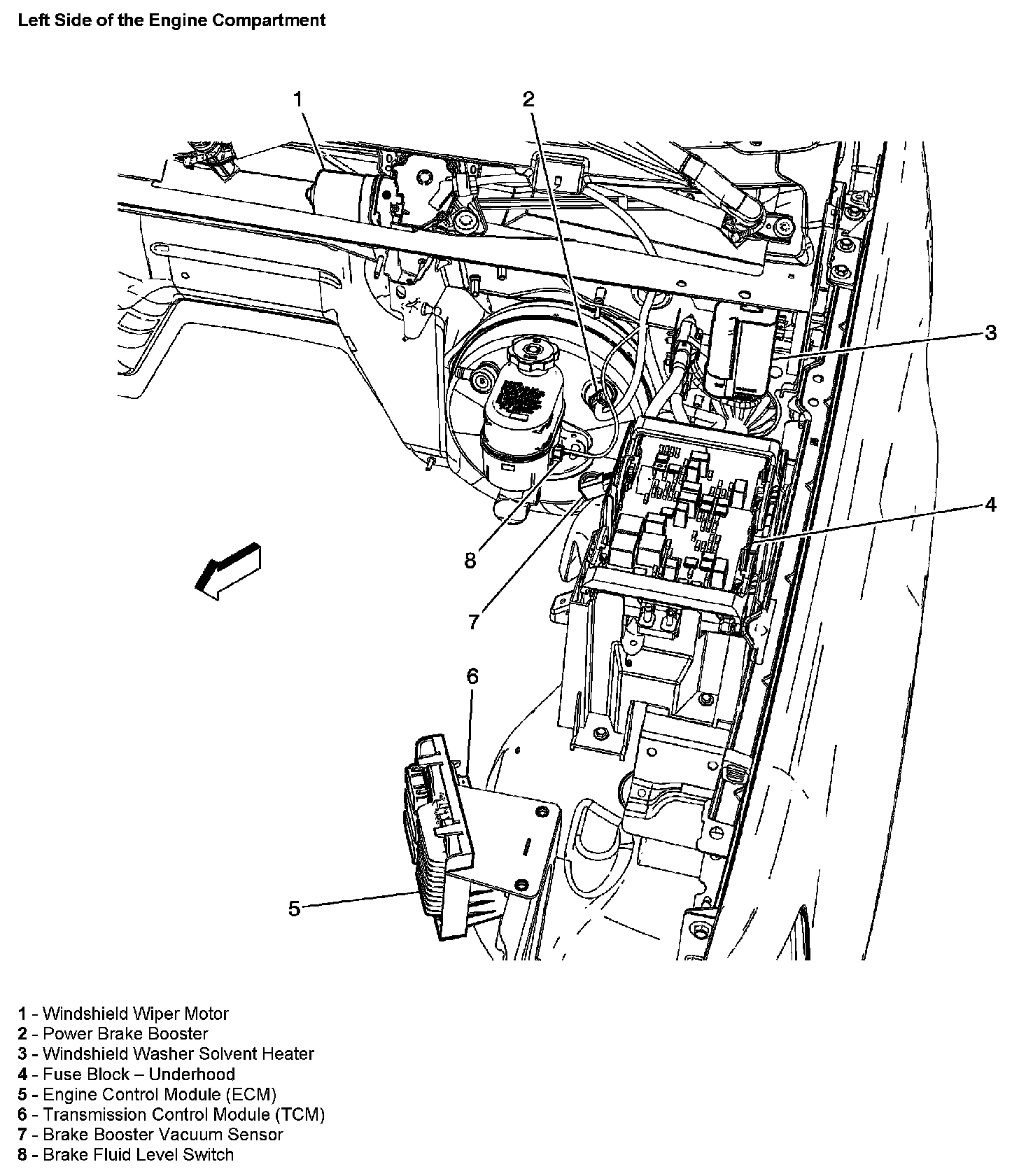 Left Side of the Engine Compartment

1
2
3
4
8
7
6
5

1 - Windshield Wiper Motor
2 - Power Brake Booster
3 - Windshield Washer Solvent Heater
4 - Fuse Block – Underhood
5 - Engine Control Module (ECM)
6 - Transmission Control Module (TCM)
7 - Brake Booster Vacuum Sensor
8 - Brake Fluid Level Switch