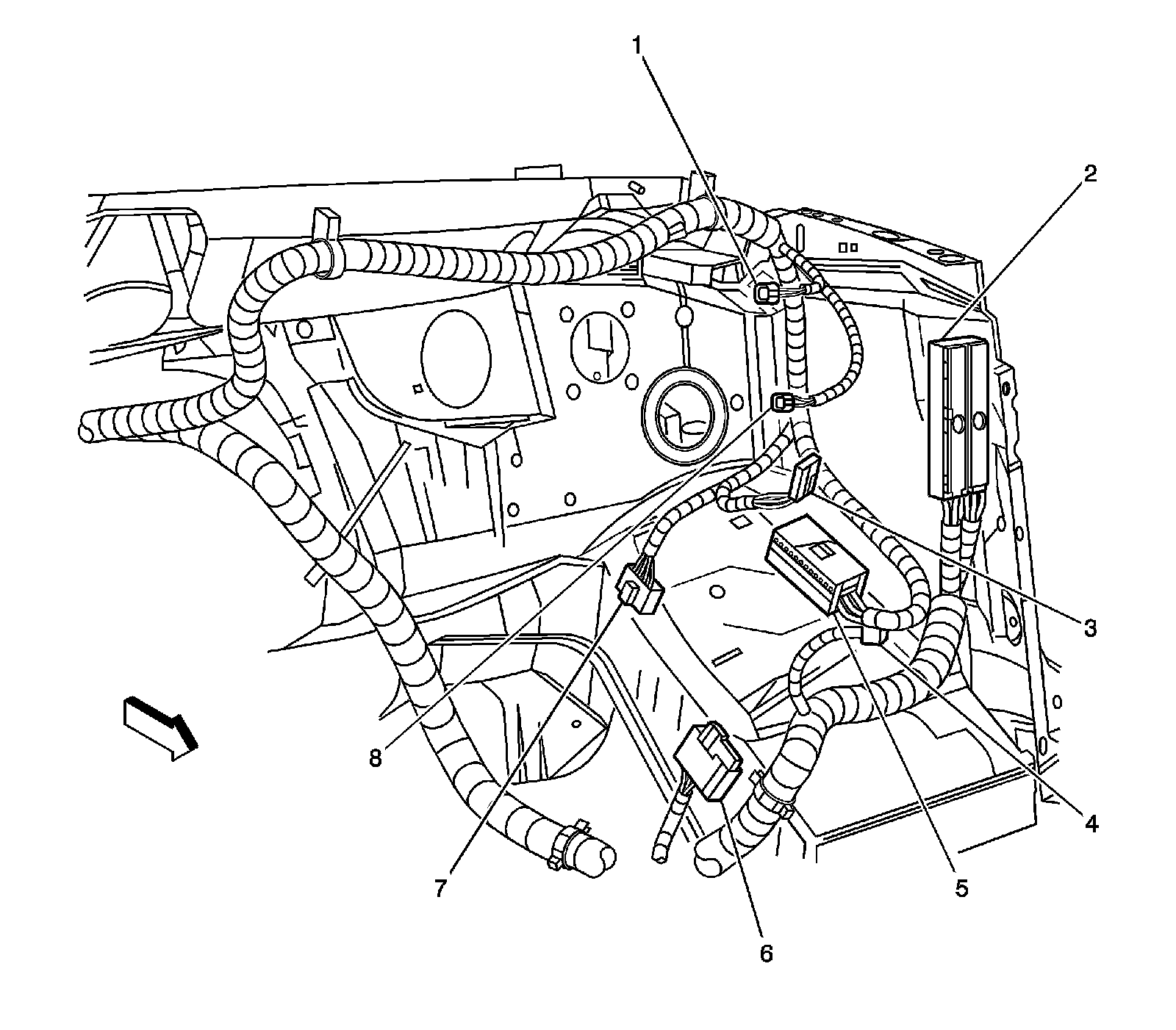 1
2
3
4
5
6
7
8