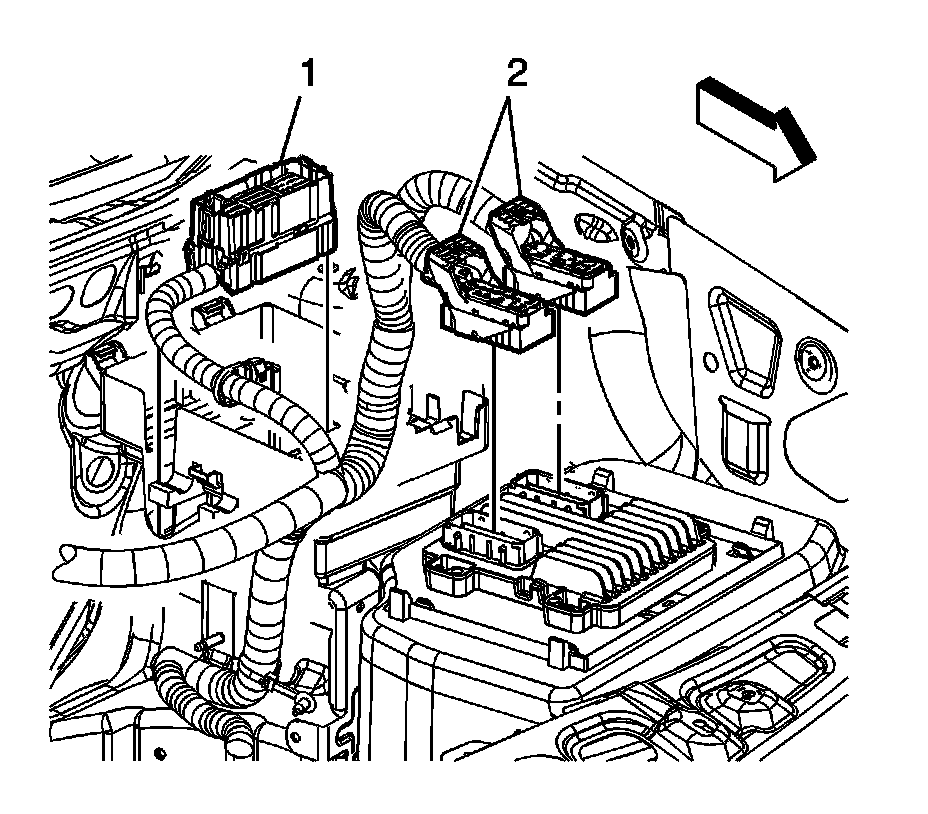 1

2