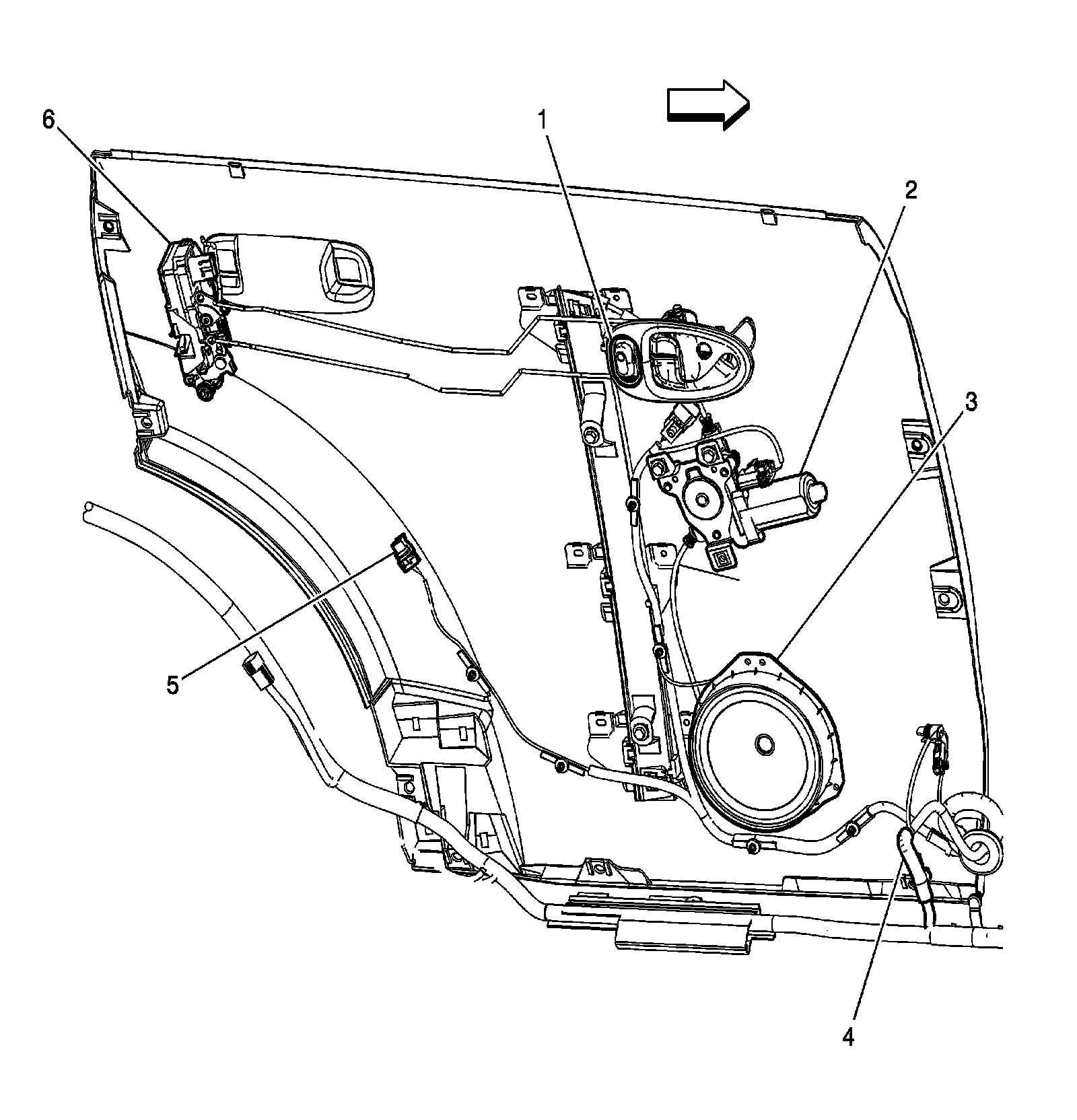 6
1
2
3
5
4