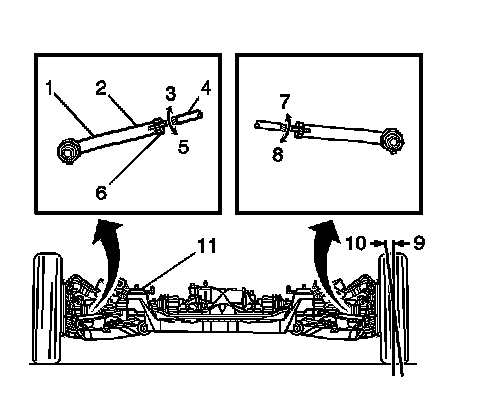 1
2
3
4
5
6
7
8
10
9
11