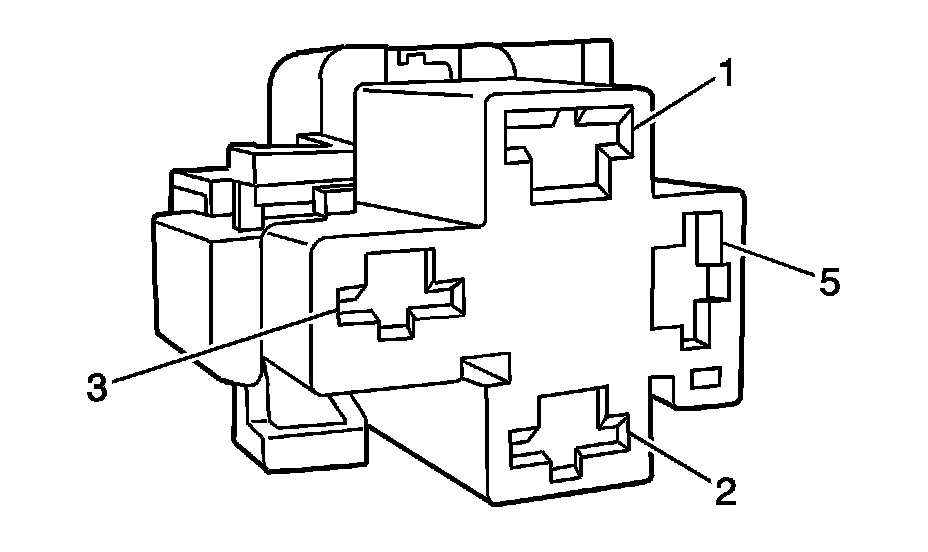 1
5
3
2