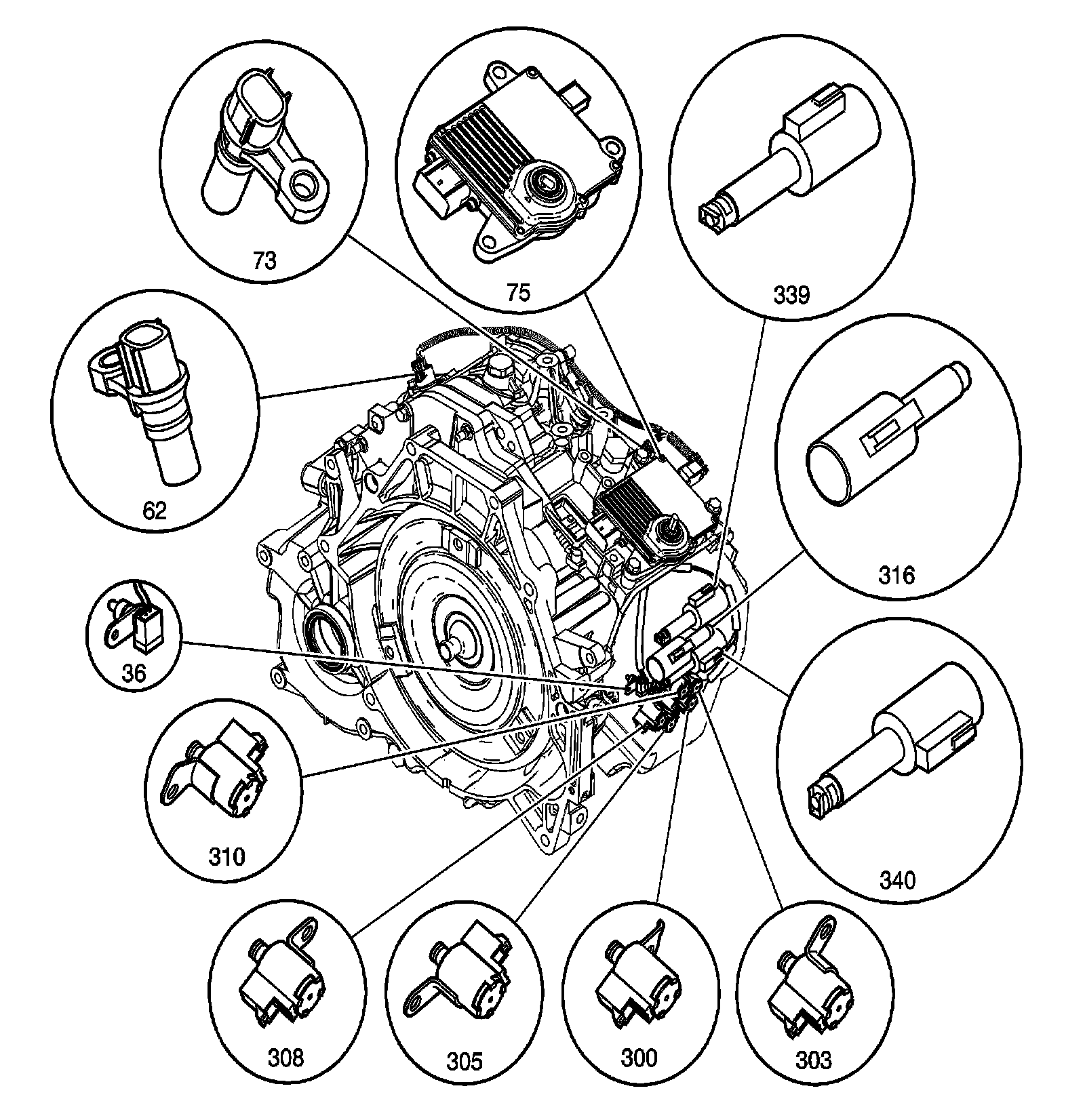 73
75
339
62
316
36
310
340
308
305
300
303