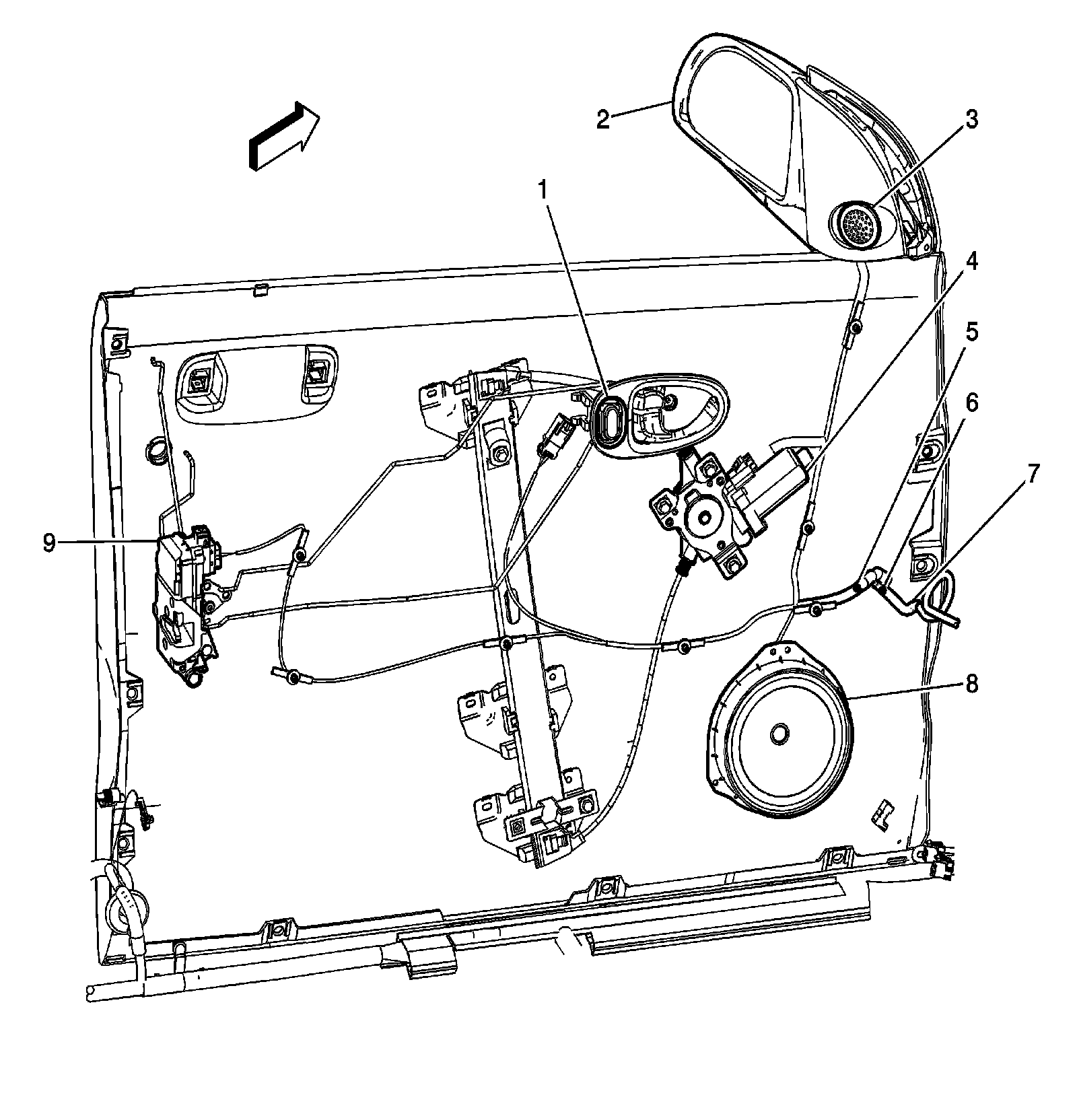 2
3
1
4
5
6
7
9
8