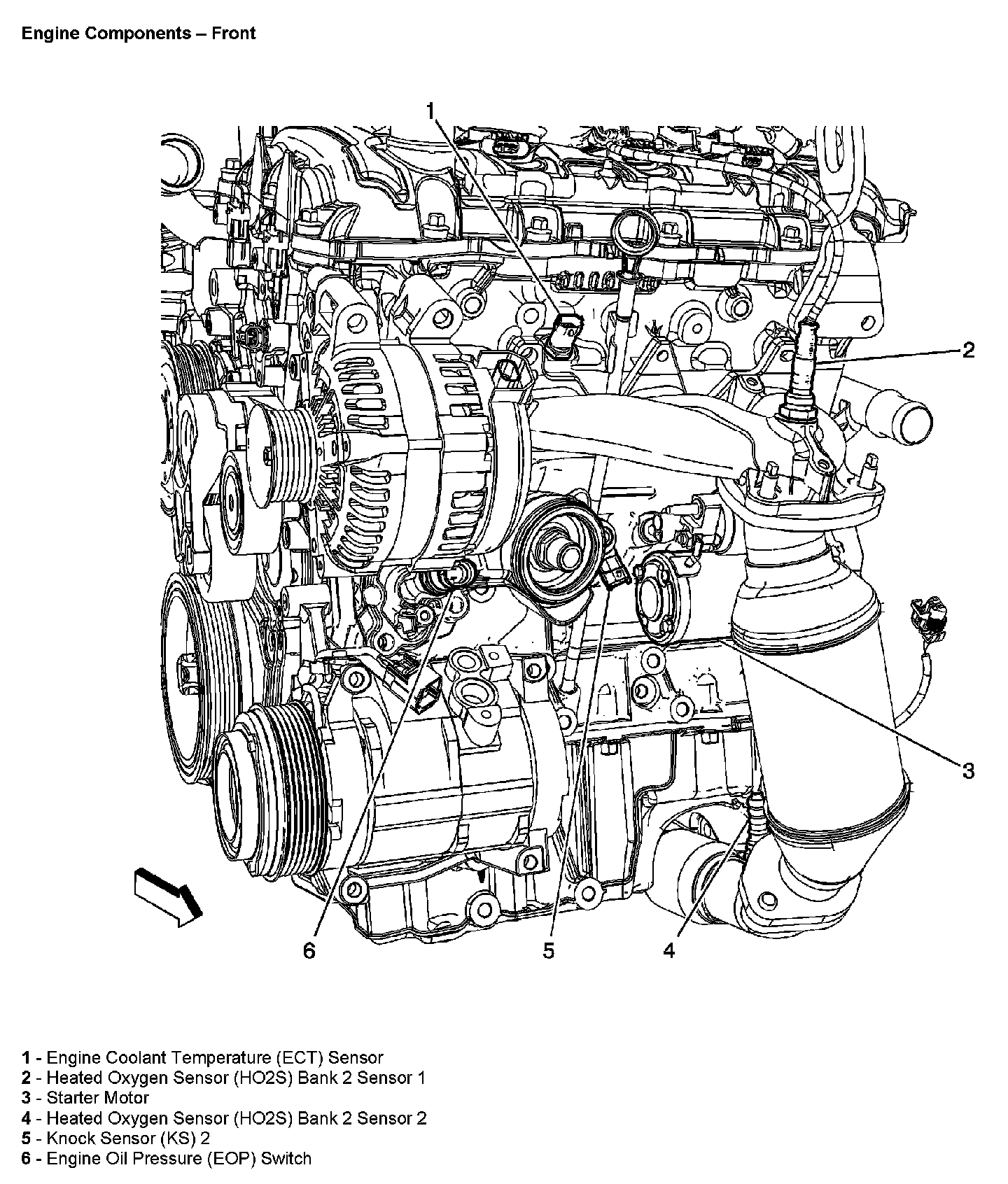 Engine Components – Front

1

2

3

6

5

4

1 - Engine Coolant Temperature (ECT) Sensor
2 - Heated Oxygen Sensor (HO2S) Bank 2 Sensor 1
3 - Starter Motor
4 - Heated Oxygen Sensor (HO2S) Bank 2 Sensor 2
5 - Knock Sensor (KS) 2
6 - Engine Oil Pressure (EOP) Switch