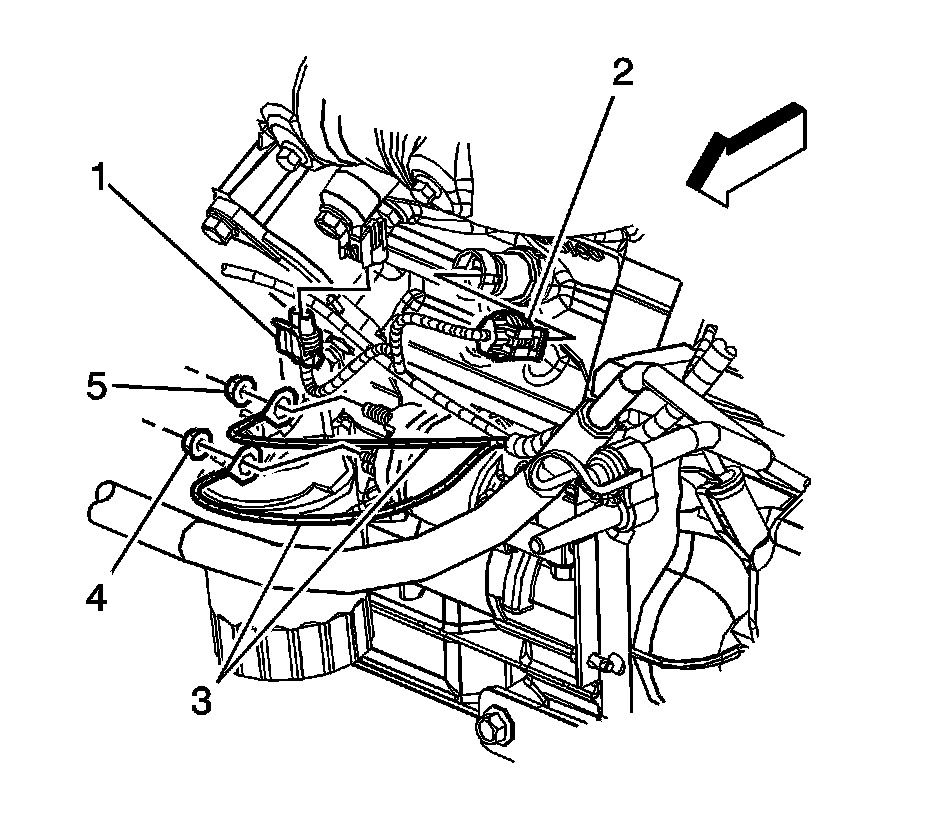 2
1
5
4
3