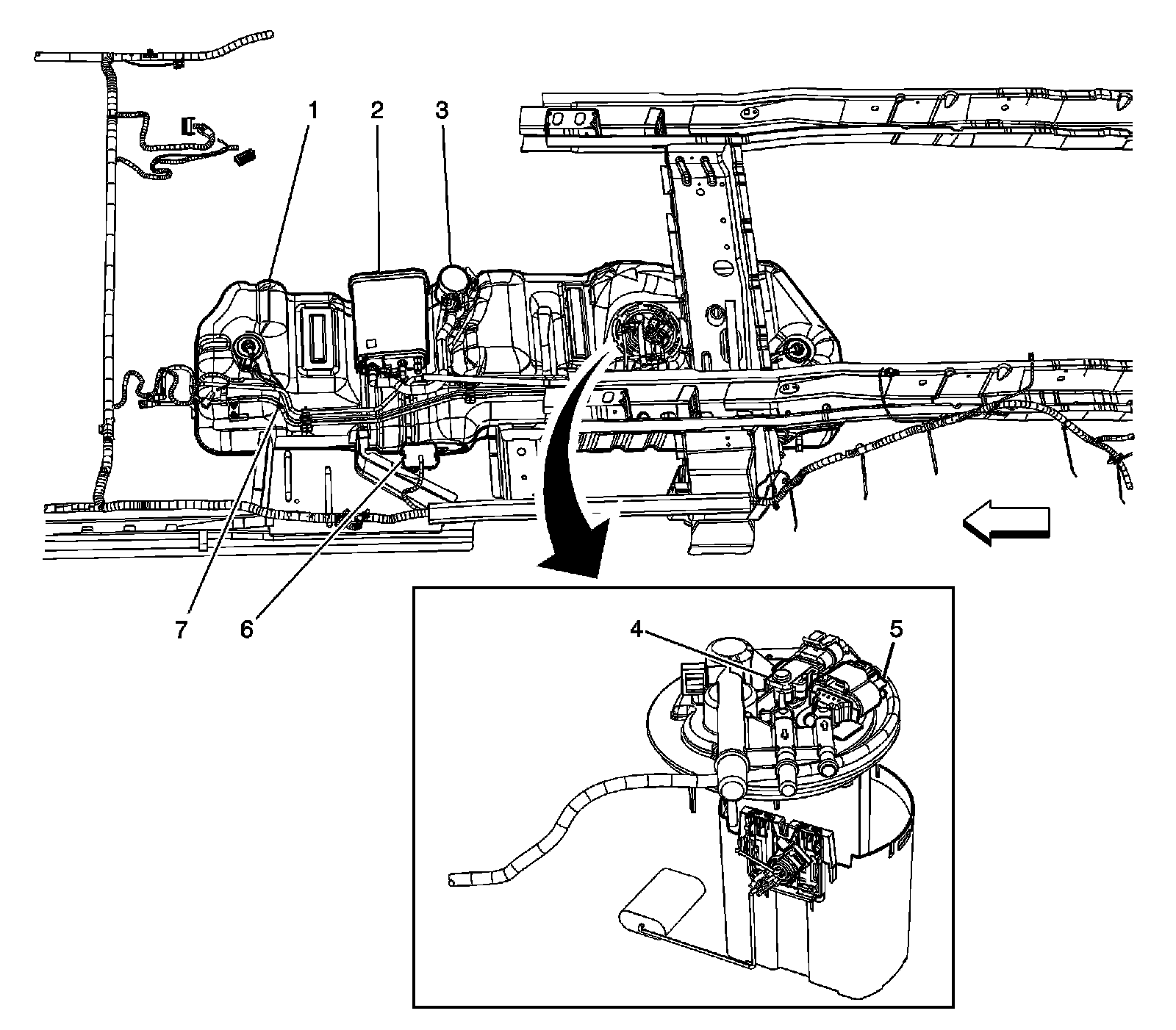 1
2
3
7
6
4
5