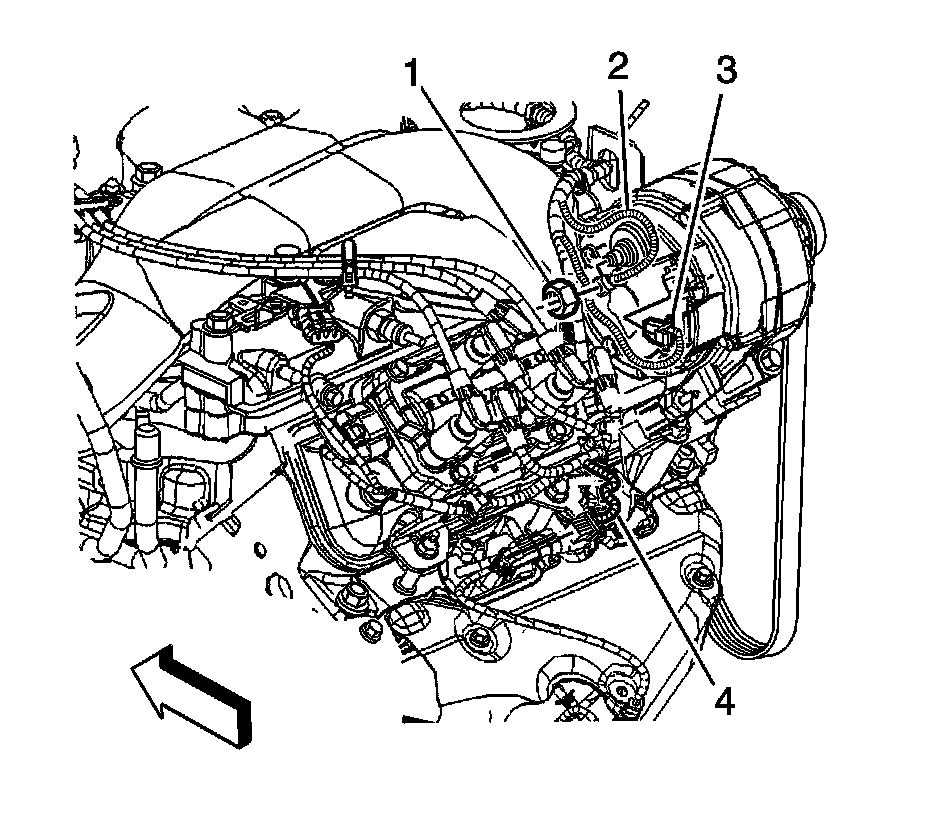 1
2
3
4