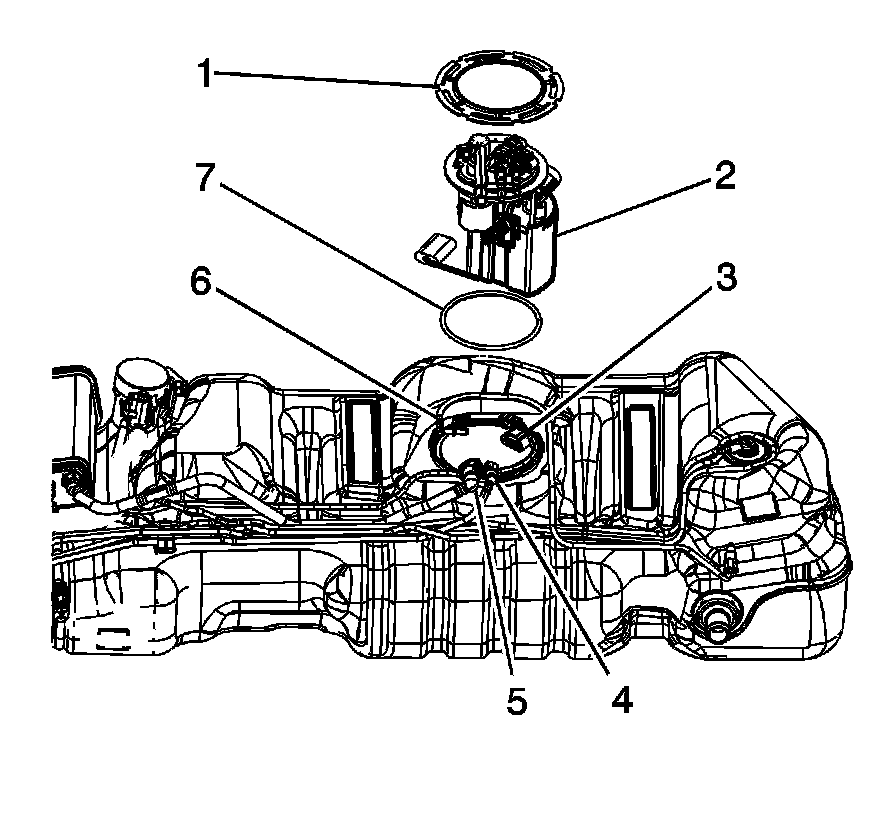 1
2
7
6
3
5
4