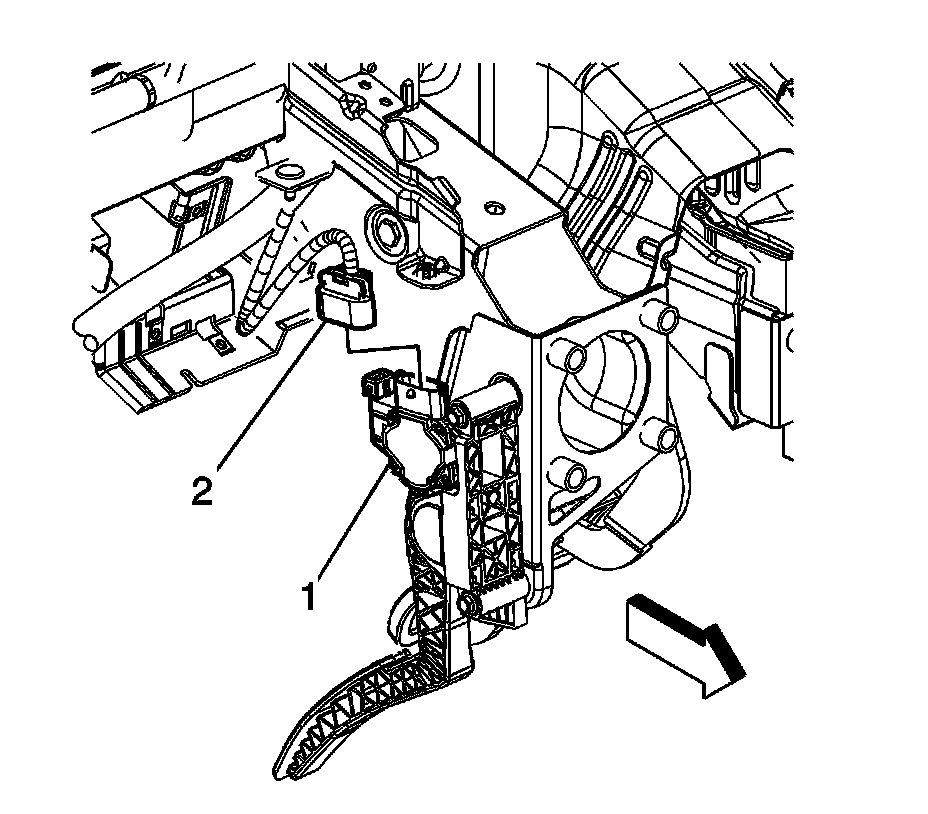 2

1