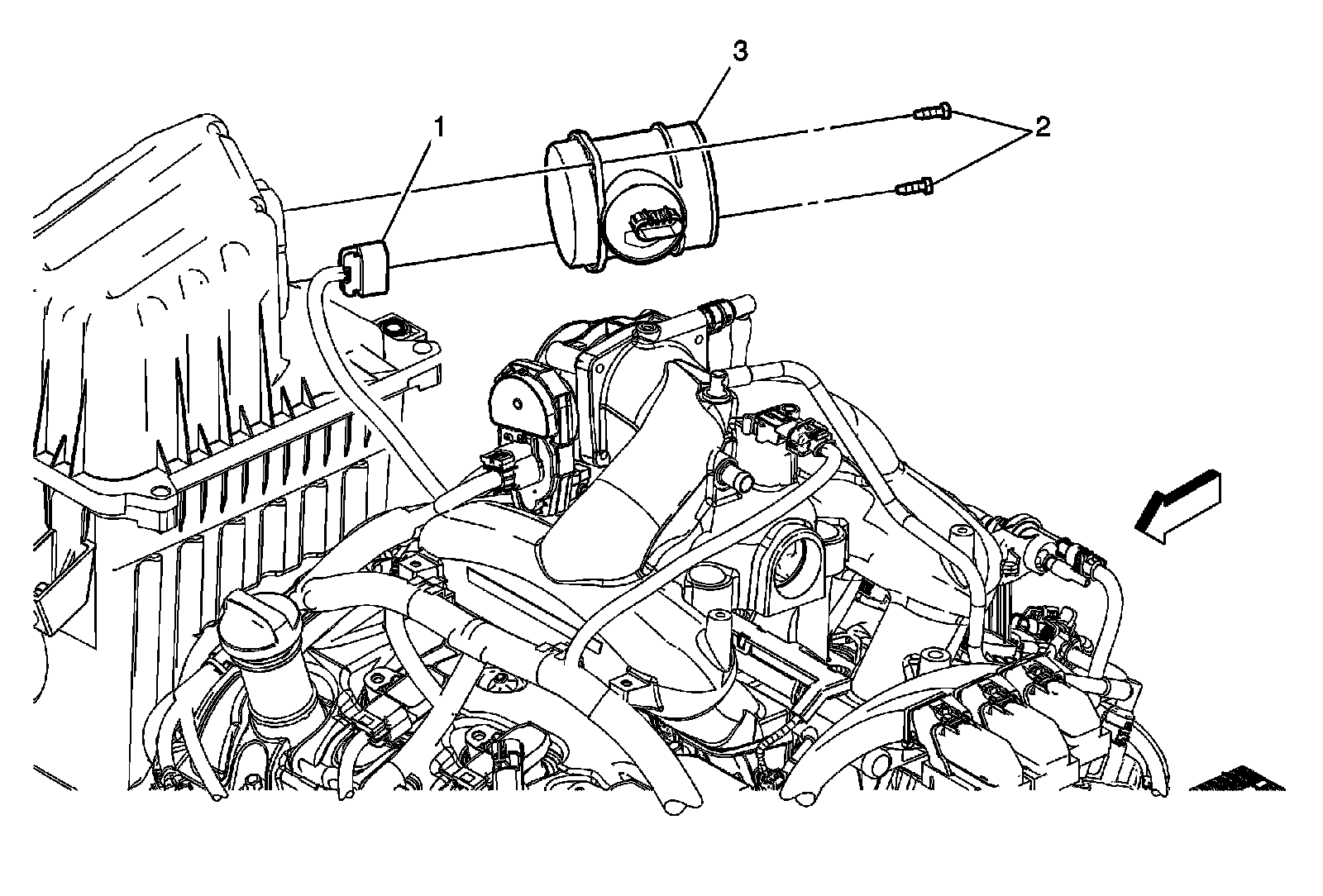 3
1
2