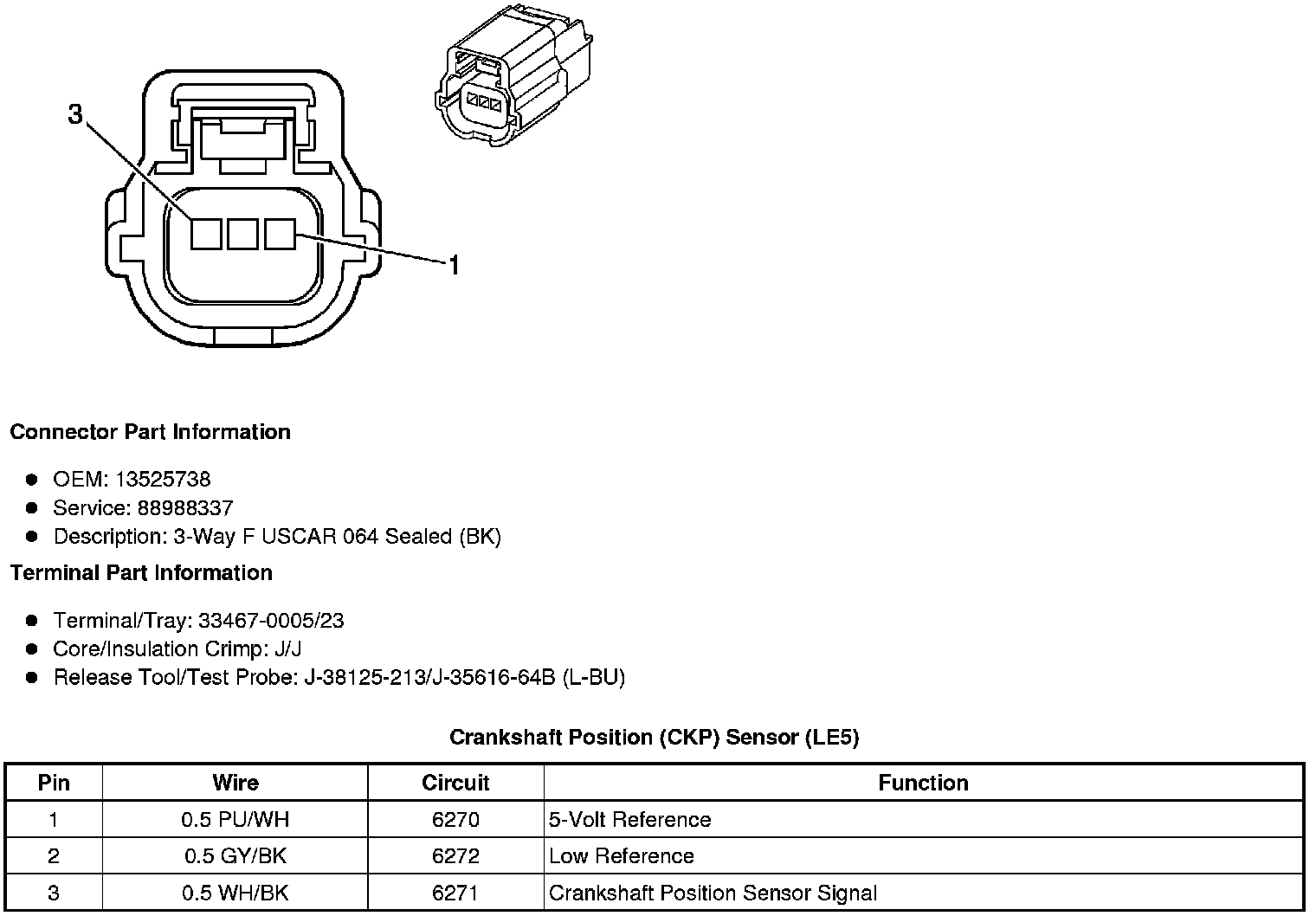 3

1

Connector Part Information

- OEM: 13525738
- Service: 88988337
- Description: 3-Way F USCAR 064 Sealed (BK)

Terminal Part Information

- Terminal/Tray: 33467-0005/23
- Core/Insulation Crimp: J/J
- Release Tool/Test Probe: J-38125-213/J-35616-64B (L-BU)

Crankshaft Position (CKP) Sensor (LE5)

| Pin | Wire | Circuit | Function |
|---|---|---|---|
| 1 | 0.5 PU/WH | 6270 | 5-Volt Reference |
| 2 | 0.5 GY/BK | 6272 | Low Reference |
| 3 | 0.5 WH/BK | 6271 | Crankshaft Position Sensor Signal |