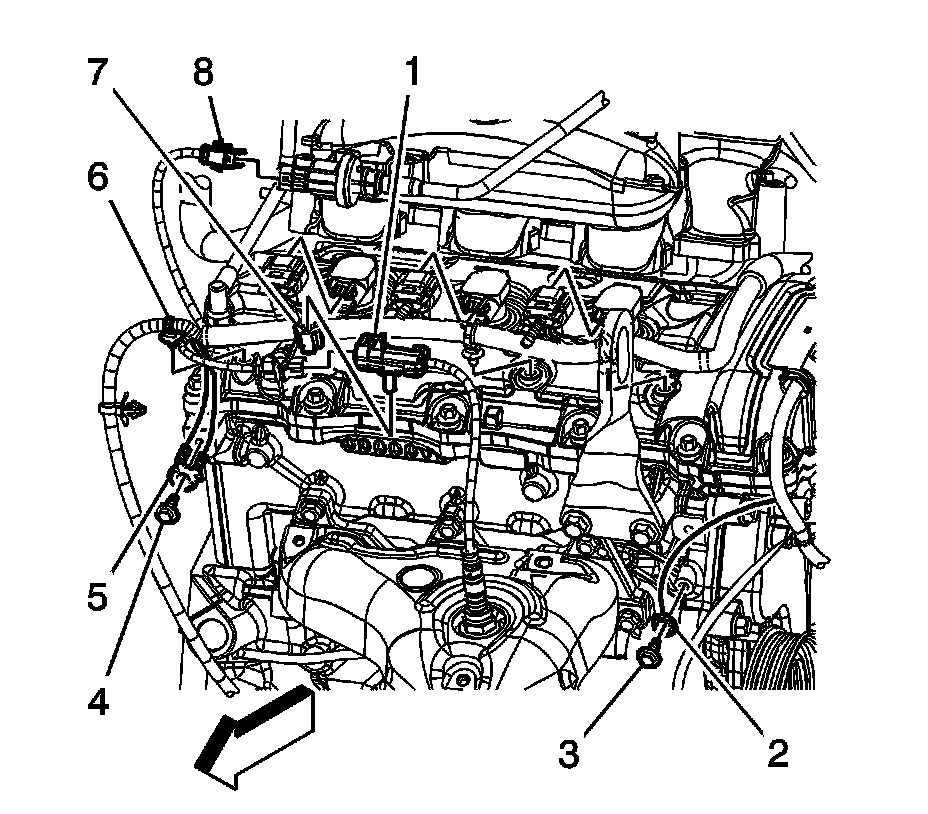 7
8
1
6
5
4
3
2