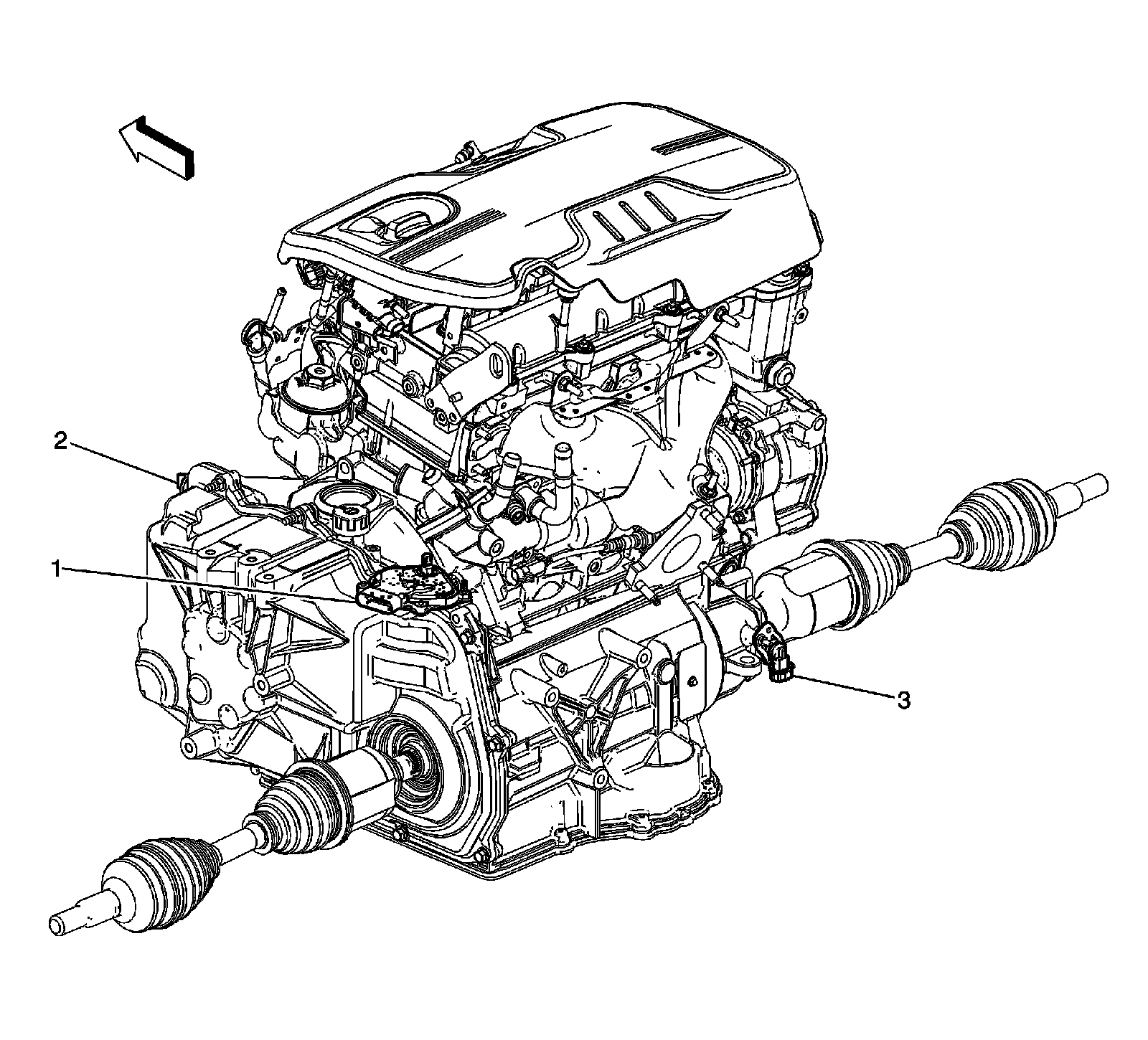 2

1

3