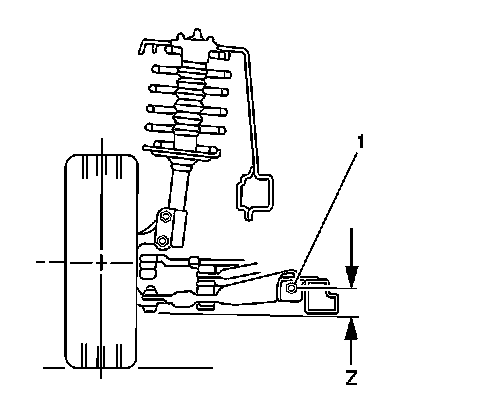 1

Z