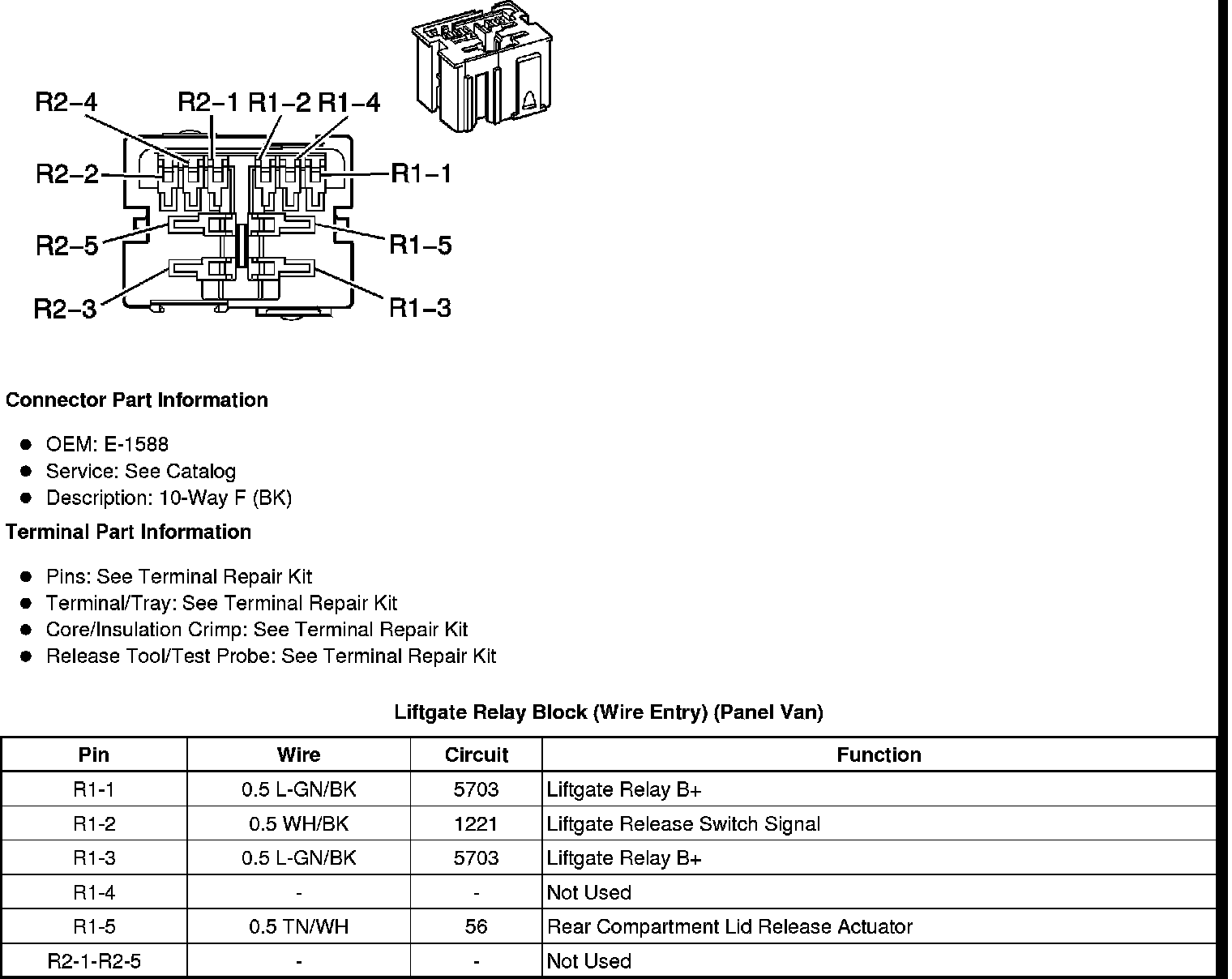 R2–4 R2–1 R1–2 R1–4
R2–2 R1–1
R2–5 R1–5
R2–3 R1–3

**Connector Part Information**

- OEM: E-1588
- Service: See Catalog
- Description: 10-Way F (BK)

**Terminal Part Information**

- Pins: See Terminal Repair Kit
- Terminal/Tray: See Terminal Repair Kit
- Core/Insulation Crimp: See Terminal Repair Kit
- Release Tool/Test Probe: See Terminal Repair Kit

**Liftgate Relay Block (Wire Entry) (Panel Van)**

| Pin | Wire | Circuit | Function |
|---|---|---|---|
| R1-1 | 0.5 L-GN/BK | 5703 | Liftgate Relay B+ |
| R1-2 | 0.5 WH/BK | 1221 | Liftgate Release Switch Signal |
| R1-3 | 0.5 L-GN/BK | 5703 | Liftgate Relay B+ |
| R1-4 | - | - | Not Used |
| R1-5 | 0.5 TN/WH | 56 | Rear Compartment Lid Release Actuator |
| R2-1-R2-5 | - | - | Not Used |