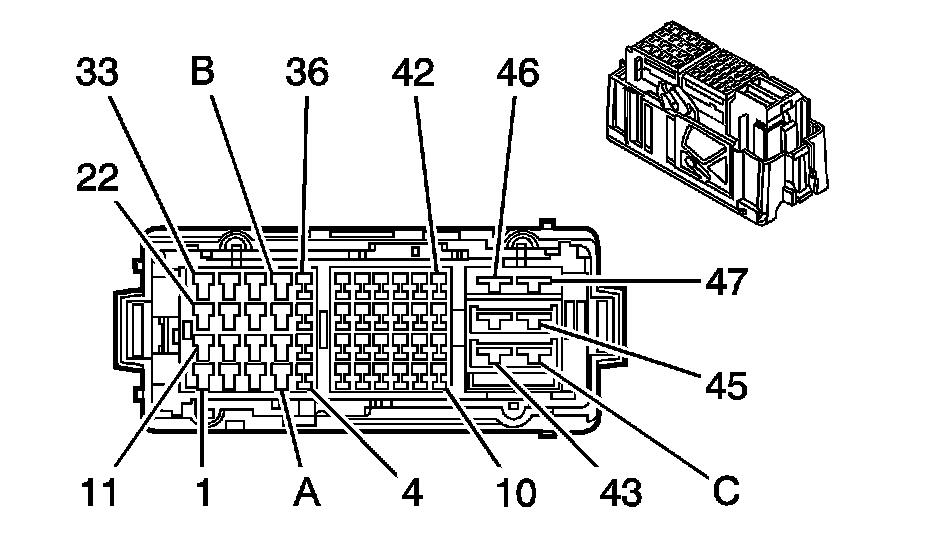 33
B
36
42
46
22
47
45
11
1
A
4
10
43
C