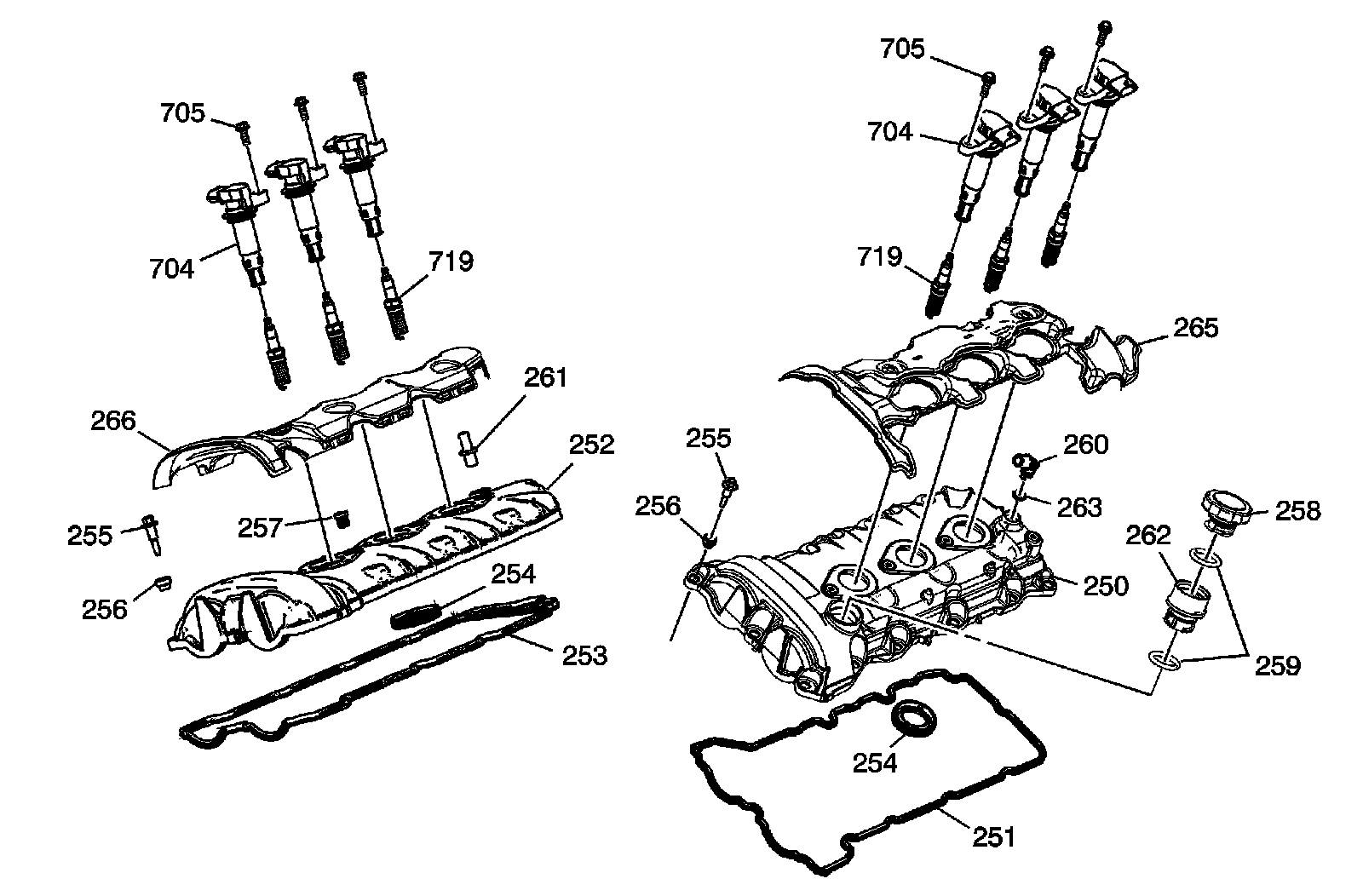 705
704
719
261
266
252
255
257
256
254
253
705
704
719
265
255
260
256
263
258
262
250
259
254
251