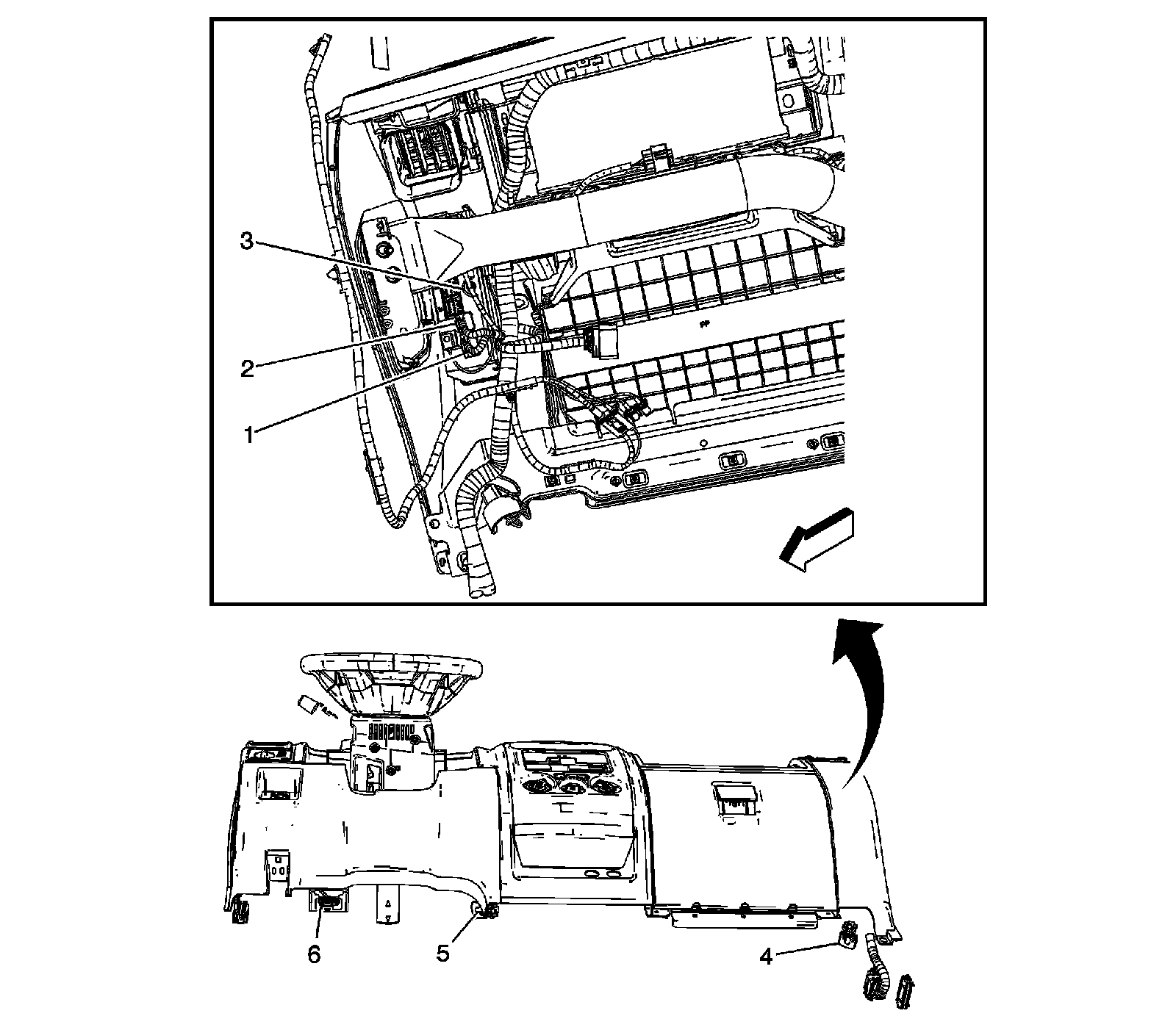 3
2
1
6
5
4