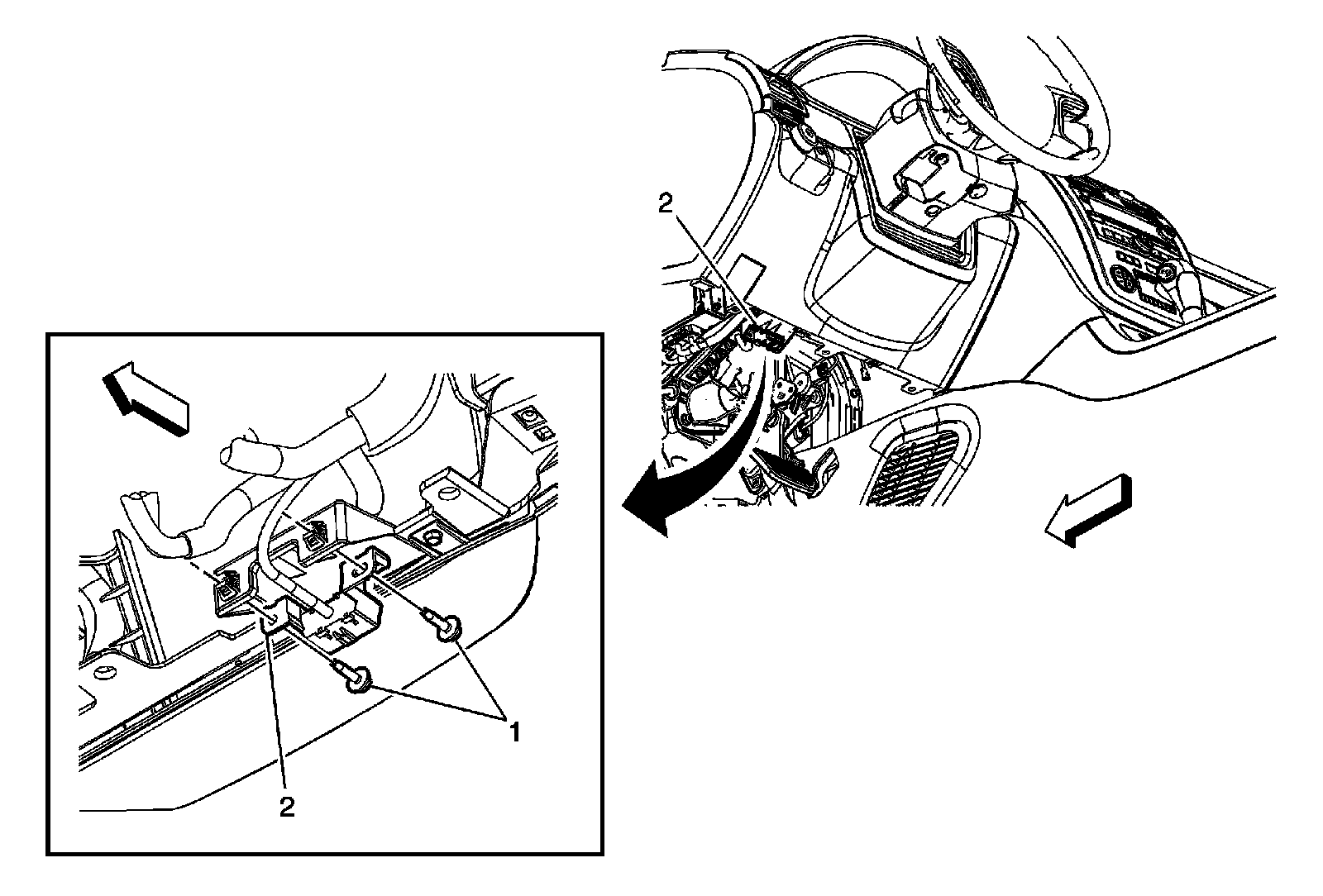 2

1

2